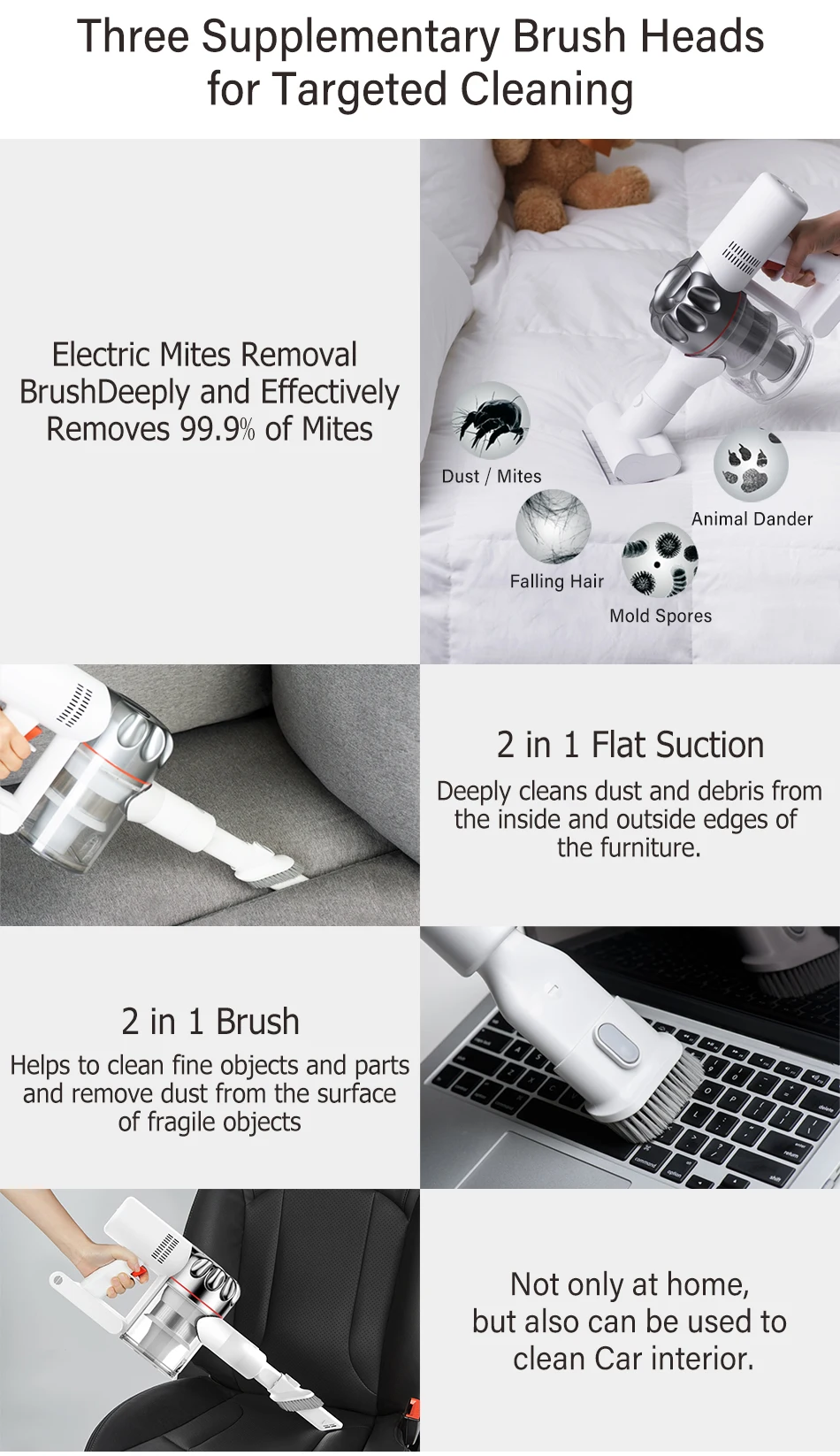 Three Supplementary Brush Heads for Targeted Cleaning

Electric Mites Removal BrushDeeply and Effectively Removes 99.9% of Mites

Dust / Mites

Animal Dander

Falling Hair

Mold Spores

2 in 1 Flat Suction

Deeply cleans dust and debris from the inside and outside edges of the furniture.

2 in 1 Brush

Helps to clean fine objects and parts and remove dust from the surface of fragile objects

Not only at home, but also can be used to clean Car interior.