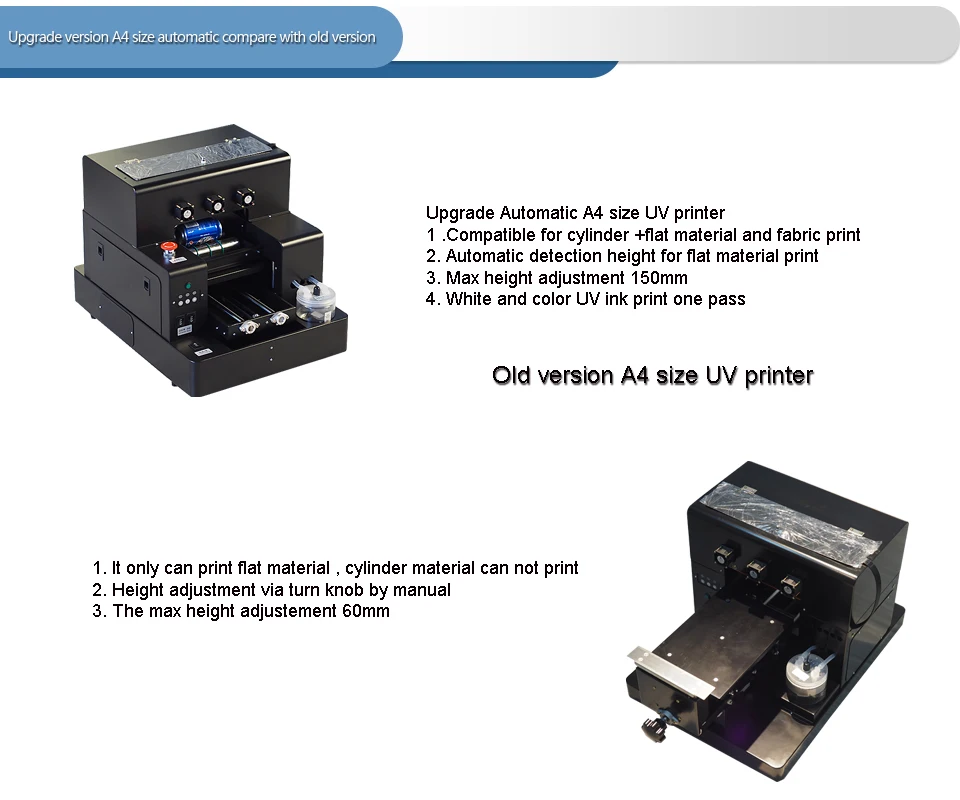 Upgrade version A4 size automatic compare with old version

Upgrade Automatic A4 size UV printer
1 .Compatible for cylinder +flat material and fabric print
2. Automatic detection height for flat material print
3. Max height adjustment 150mm
4. White and color UV ink print one pass

Old version A4 size UV printer

1. It only can print flat material , cylinder material can not print
2. Height adjustment via turn knob by manual
3. The max height adjustement 60mm