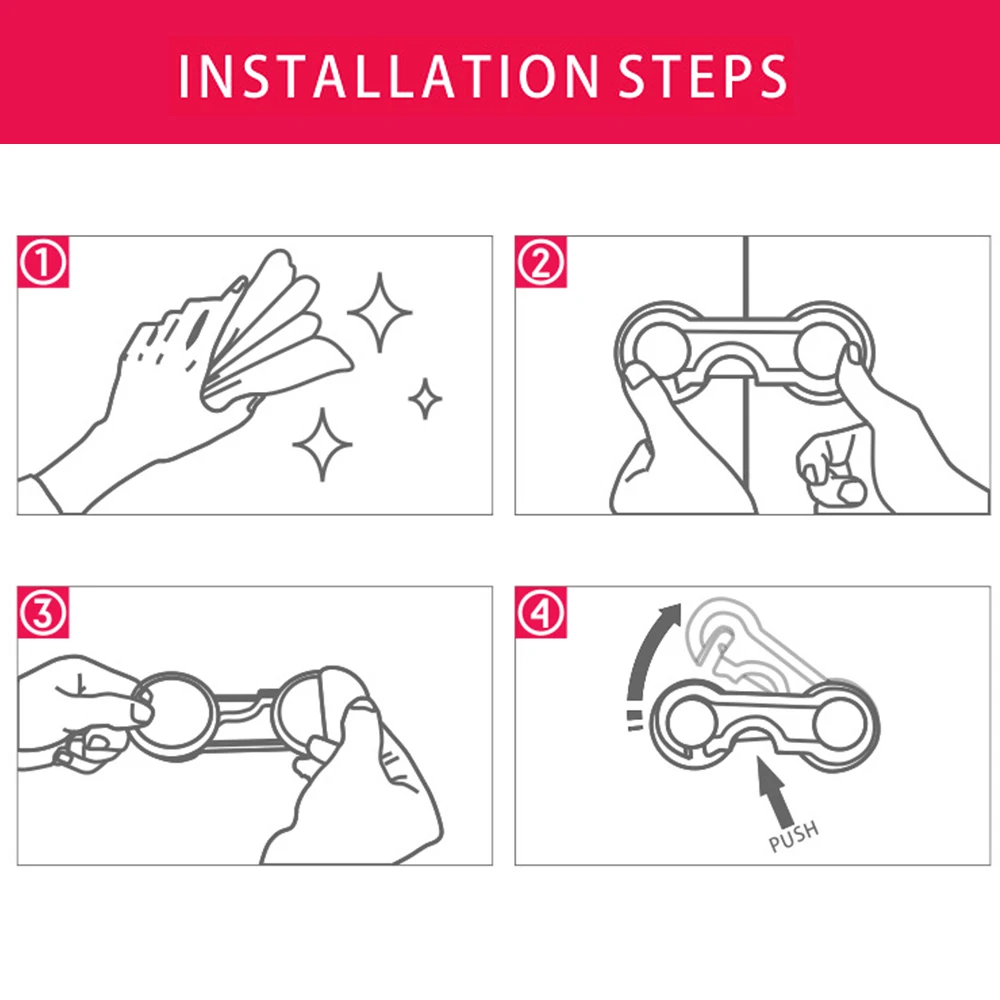 INSTALLATION STEPS

①

②

③

④

PUSH