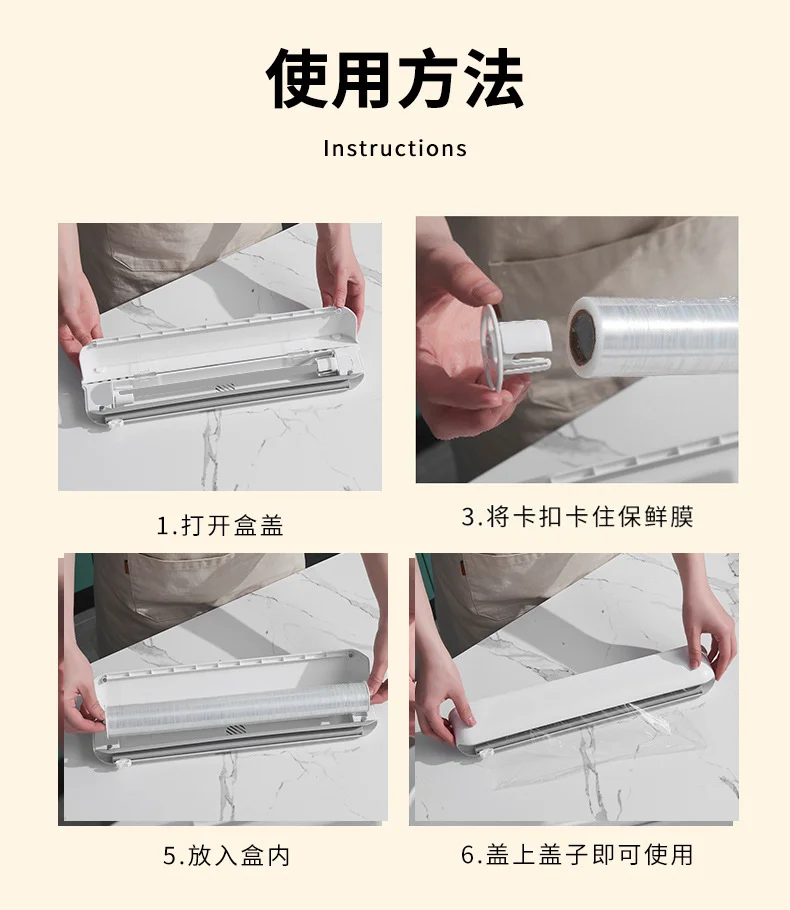 使用方法

Instructions

1.打开盒盖

3.将卡扣卡住保鲜膜

5.放入盒内

6.盖上盖子即可使用