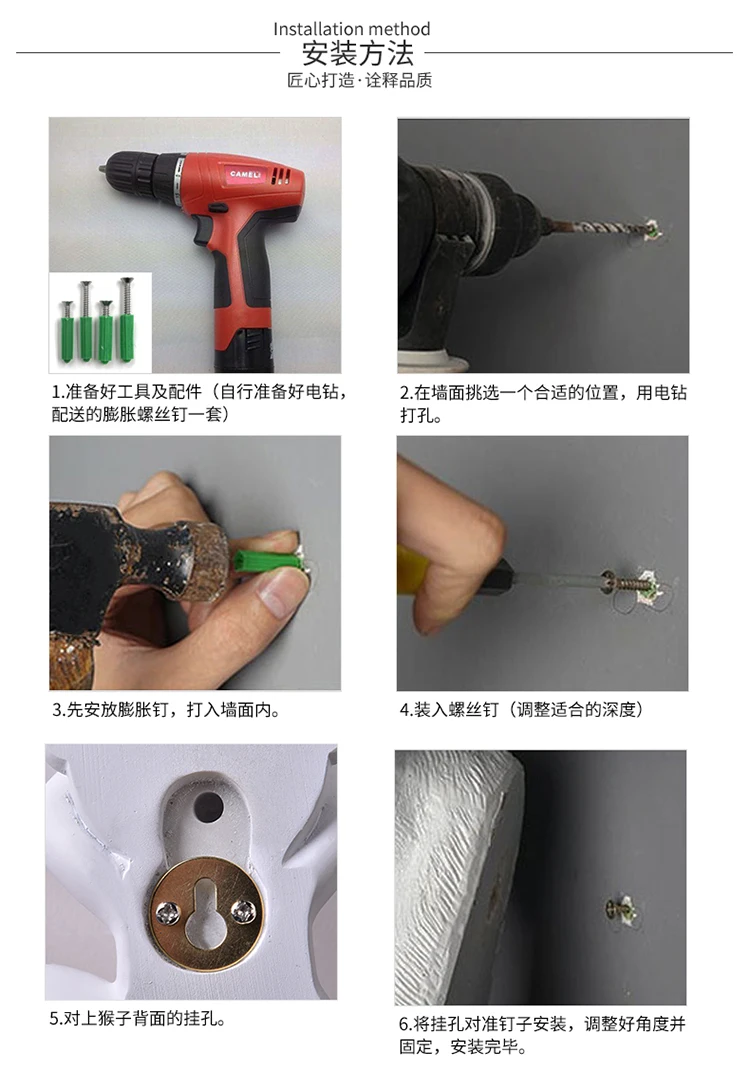 Installation method
安装方法
匠心打造·诠释品质

CAMEL

1.准备好工具及配件（自行准备好电钻，配送的膨胀螺丝钉一套）

2.在墙面挑选一个合适的位置，用电钻打孔。

3.先安放膨胀钉，打入墙面内。

4.装入螺丝钉（调整适合的深度）

5.对上猴子背面的挂孔。

6.将挂孔对准钉子安装，调整好角度并固定，安装完毕。