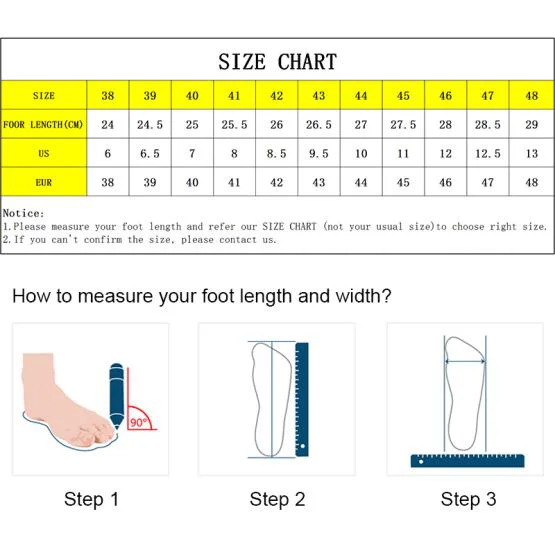 SIZE CHART

| SIZE | 38 | 39 | 40 | 41 | 42 | 43 | 44 | 45 | 46 | 47 | 48 |
|---|---|---|---|---|---|---|---|---|---|---|---|
| FOOR LENGTH(CM) | 24 | 24.5 | 25 | 25.5 | 26 | 26.5 | 27 | 27.5 | 28 | 28.5 | 29 |
| US | 6 | 6.5 | 7 | 8 | 8.5 | 9.5 | 10 | 11 | 12 | 12.5 | 13 |
| EUR | 38 | 39 | 40 | 41 | 42 | 43 | 44 | 45 | 46 | 47 | 48 |

Notice:
1.Please measure your foot length and refer our SIZE CHART (not your usual size)to choose right size.
2.If you can't confirm the size, please contact us.

How to measure your foot length and width?

90°

Step 1

Step 2

Step 3