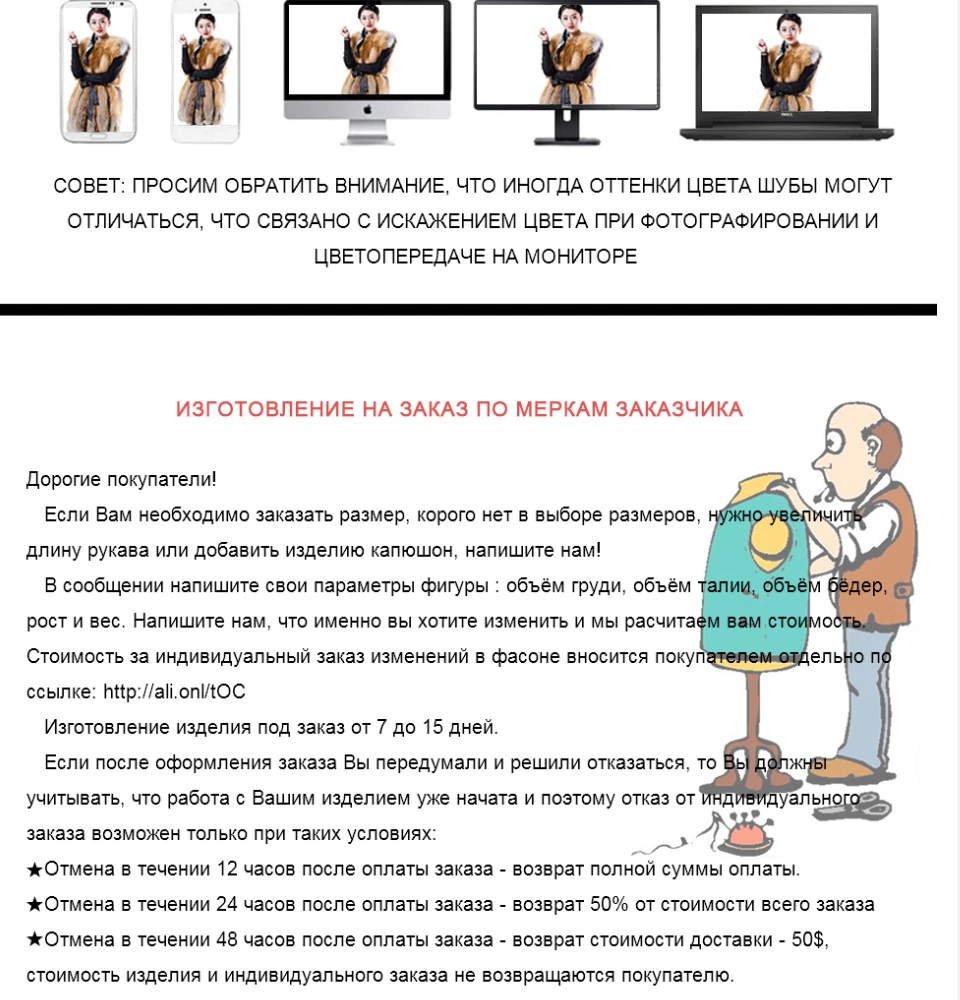 СОВЕТ: ПРОСИМ ОБРАТИТЬ ВНИМАНИЕ, ЧТО ИНОГДА ОТТЕНКИ ЦВЕТА ШУБЫ МОГУТ ОТЛИЧАТЬСЯ, ЧТО СВЯЗАНО С ИСКАЖЕНИЕМ ЦВЕТА ПРИ ФОТОГРАФИРОВАНИИ И ЦВЕТОПЕРЕДАЧЕ НА МОНИТОРЕ

ИЗГОТОВЛЕНИЕ НА ЗАКАЗ ПО МЕРКАМ ЗАКАЗЧИКА

Дорогие покупатели!

Если Вам необходимо заказать размер, корого нет в выборе размеров, нужно увеличить длину рукава или добавить изделию капюшон, напишите нам!

В сообщении напишите свои параметры фигуры : объём груди, объём талии, объём бёдер, рост и вес. Напишите нам, что именно вы хотите изменить и мы расчитаем вам стоимость. Стоимость за индивидуальный заказ изменений в фасоне вносится покупателем отдельно по ссылке: http://ali.onl/tOC

Изготовление изделия под заказ от 7 до 15 дней.

Если после оформления заказа Вы передумали и решили отказаться, то Вы должны учитывать, что работа с Вашим изделием уже начата и поэтому отказ от индивидуального заказа возможен только при таких условиях:

★Отмена в течении 12 часов после оплаты заказа - возврат полной суммы оплаты.

★Отмена в течении 24 часов после оплаты заказа - возврат 50% от стоимости всего заказа

★Отмена в течении 48 часов после оплаты заказа - возврат стоимости доставки - 50$, стоимость изделия и индивидуального заказа не возвращаются покупателю.