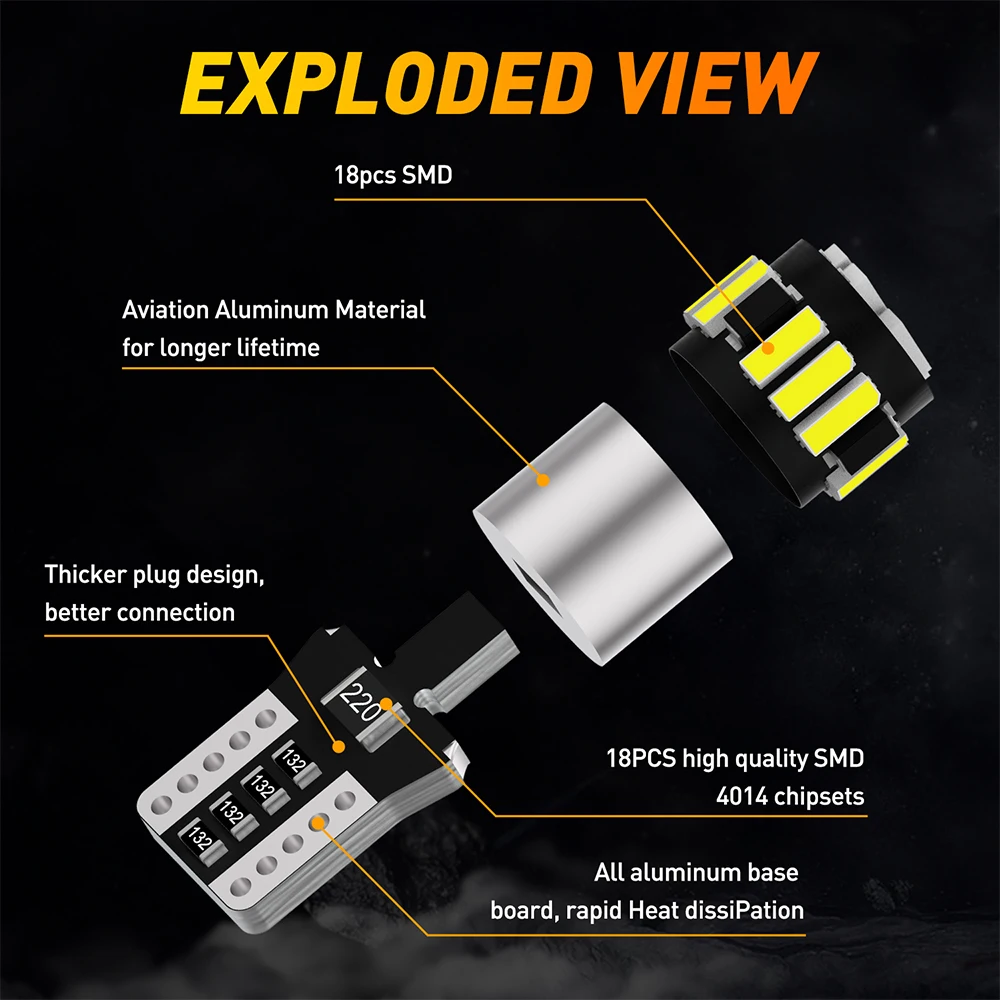 EXPLODED VIEW

18pcs SMD

Aviation Aluminum Material for longer lifetime

Thicker plug design, better connection

220

132

132

132

132

18PCS high quality SMD 4014 chipsets

All aluminum base board, rapid Heat dissiPation