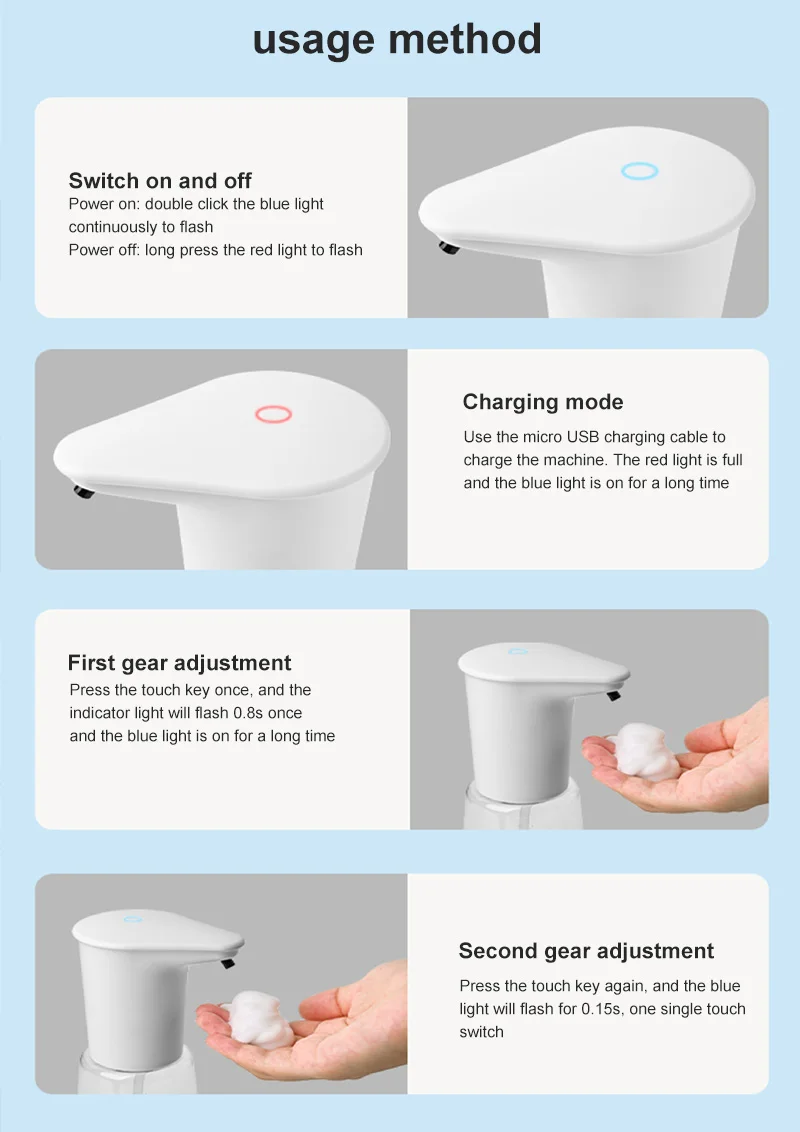 usage method

Switch on and off
Power on: double click the blue light continuously to flash
Power off: long press the red light to flash

Charging mode
Use the micro USB charging cable to charge the machine. The red light is full and the blue light is on for a long time

First gear adjustment
Press the touch key once, and the indicator light will flash 0.8s once and the blue light is on for a long time

Second gear adjustment
Press the touch key again, and the blue light will flash for 0.15s, one single touch switch