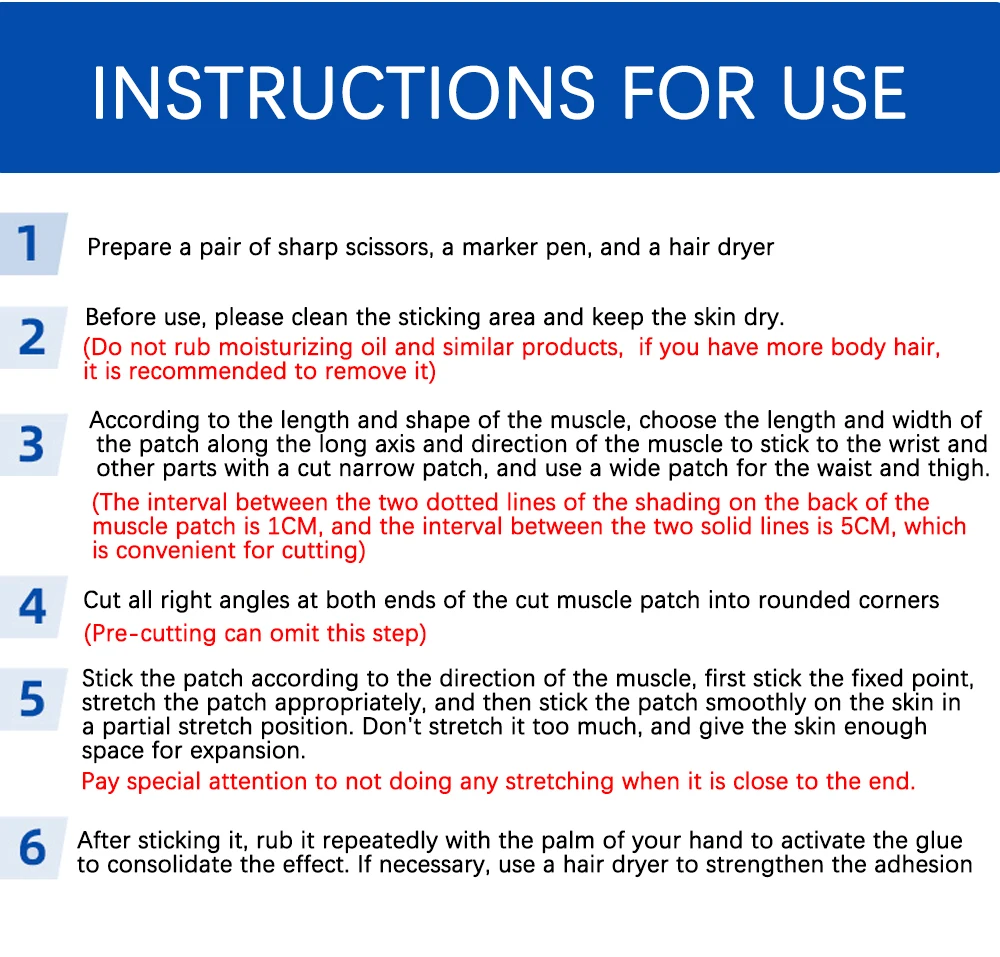 INSTRUCTIONS FOR USE

1 Prepare a pair of sharp scissors, a marker pen, and a hair dryer

2 Before use, please clean the sticking area and keep the skin dry.
(Do not rub moisturizing oil and similar products, if you have more body hair, it is recommended to remove it)

3 According to the length and shape of the muscle, choose the length and width of the patch along the long axis and direction of the muscle to stick to the wrist and other parts with a cut narrow patch, and use a wide patch for the waist and thigh.
(The interval between the two dotted lines of the shading on the back of the muscle patch is 1CM, and the interval between the two solid lines is 5CM, which is convenient for cutting)

4 Cut all right angles at both ends of the cut muscle patch into rounded corners
(Pre-cutting can omit this step)

5 Stick the patch according to the direction of the muscle, first stick the fixed point, stretch the patch appropriately, and then stick the patch smoothly on the skin in a partial stretch position. Don't stretch it too much, and give the skin enough space for expansion.
Pay special attention to not doing any stretching when it is close to the end.

6 After sticking it, rub it repeatedly with the palm of your hand to activate the glue to consolidate the effect. If necessary, use a hair dryer to strengthen the adhesion