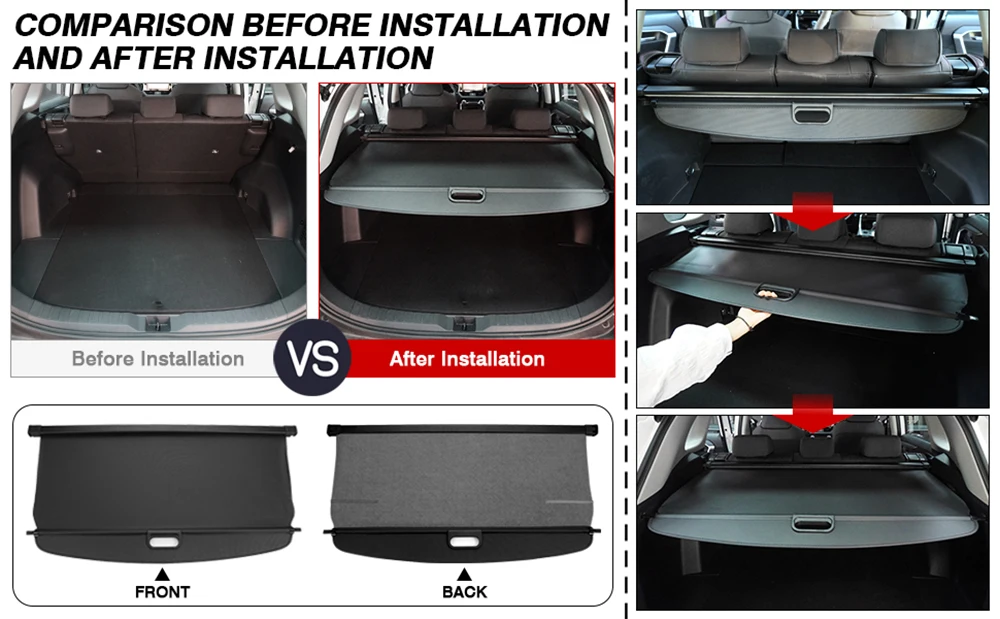 COMPARISON BEFORE INSTALLATION AND AFTER INSTALLATION

Before Installation

VS

After Installation

FRONT

BACK