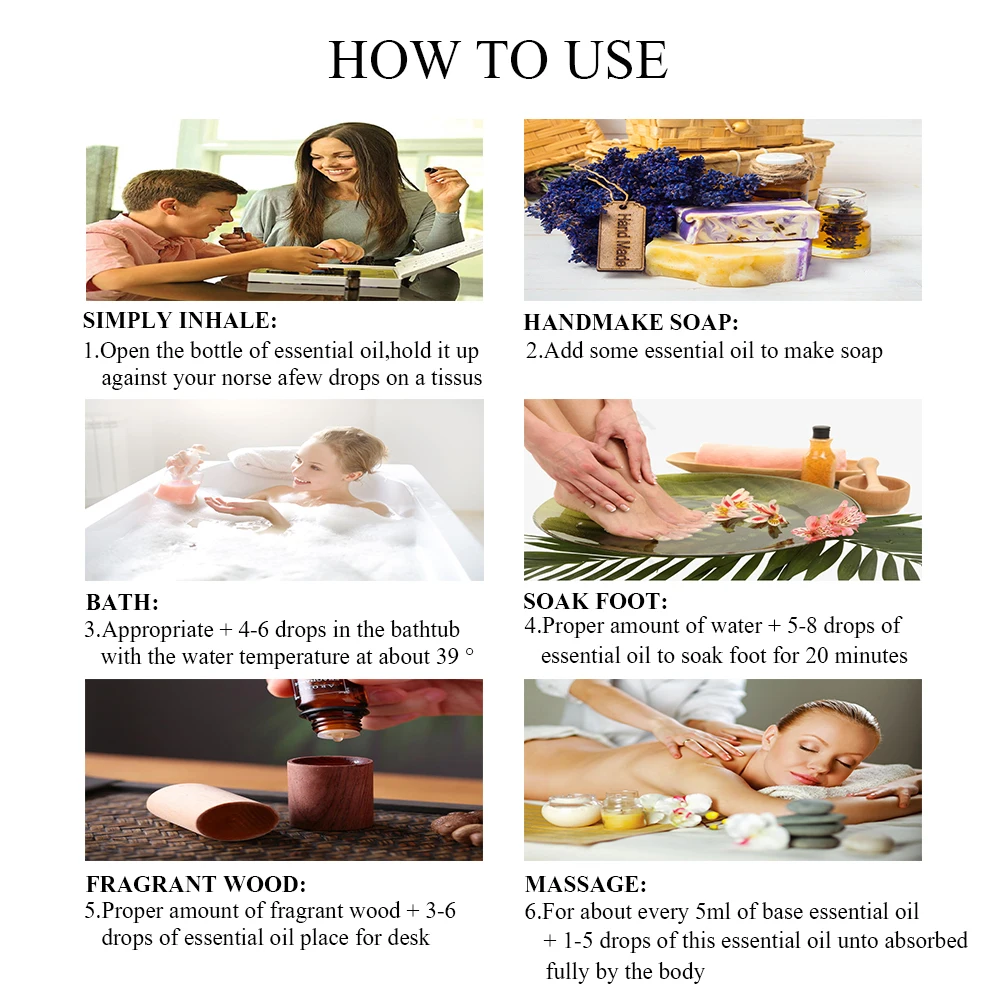 HOW TO USE

Hand Made

SIMPLY INHALE:
1.Open the bottle of essential oil,hold it up against your norse afew drops on a tissus

HANDMAKE SOAP:
2.Add some essential oil to make soap

BATH:
3.Appropriate + 4-6 drops in the bathtub with the water temperature at about 39 °

SOAK FOOT:
4.Proper amount of water + 5-8 drops of essential oil to soak foot for 20 minutes

FRAGRANT WOOD:
5.Proper amount of fragrant wood + 3-6 drops of essential oil place for desk

MASSAGE:
6.For about every 5ml of base essential oil + 1-5 drops of this essential oil unto absorbed fully by the body