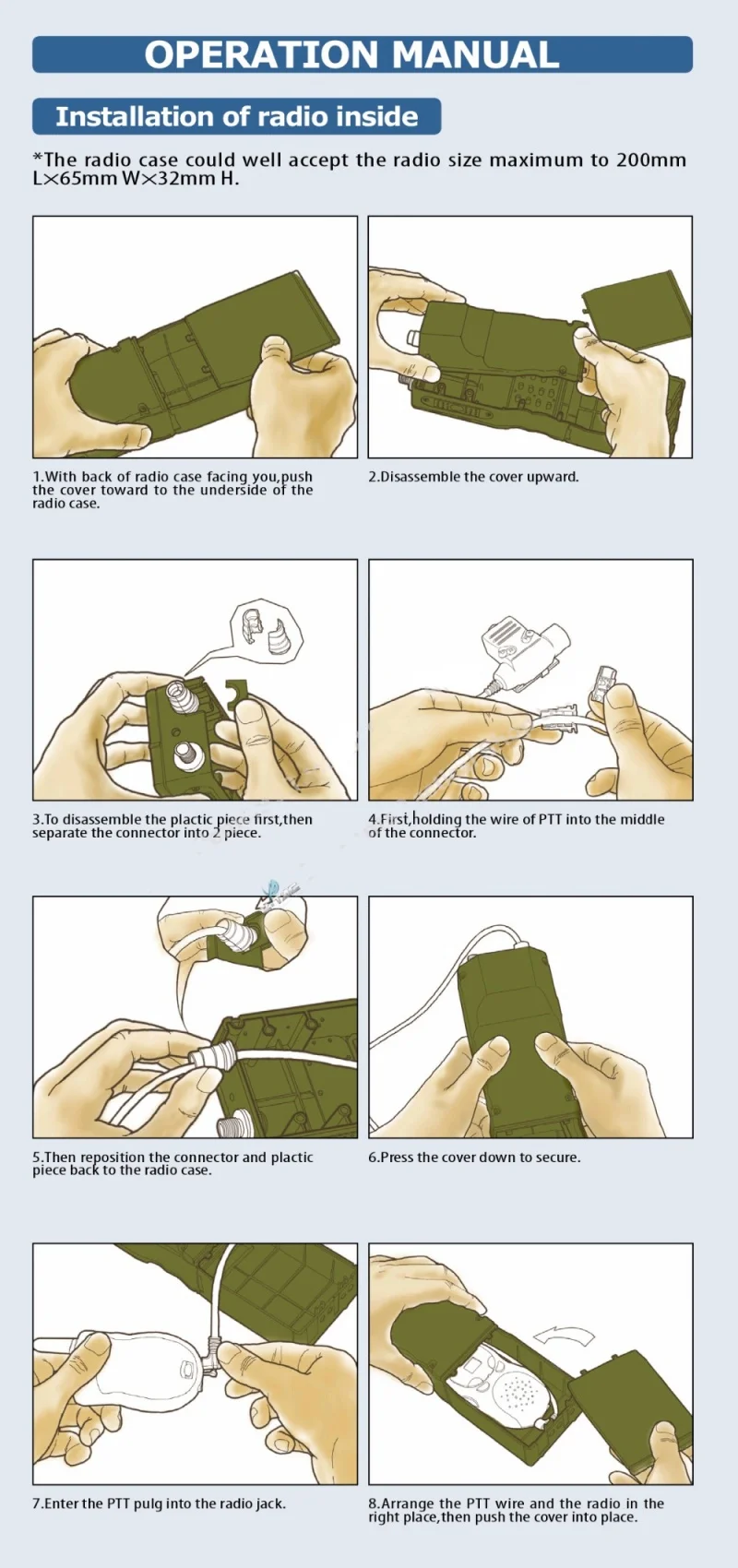 OPERATION MANUAL

Installation of radio inside

*The radio case could well accept the radio size maximum to 200mm L×65mm W×32mm H.

1.With back of radio case facing you,push the cover toward to the underside of the radio case.

2.Disassemble the cover upward.

3.To disassemble the plactic piece first,then separate the connector into 2 piece.

4.First,holding the wire of PTT into the middle of the connector.

5.Then reposition the connector and plactic piece back to the radio case.

6.Press the cover down to secure.

7.Enter the PTT pulg into the radio jack.

8.Arrange the PTT wire and the radio in the right place,then push the cover into place.