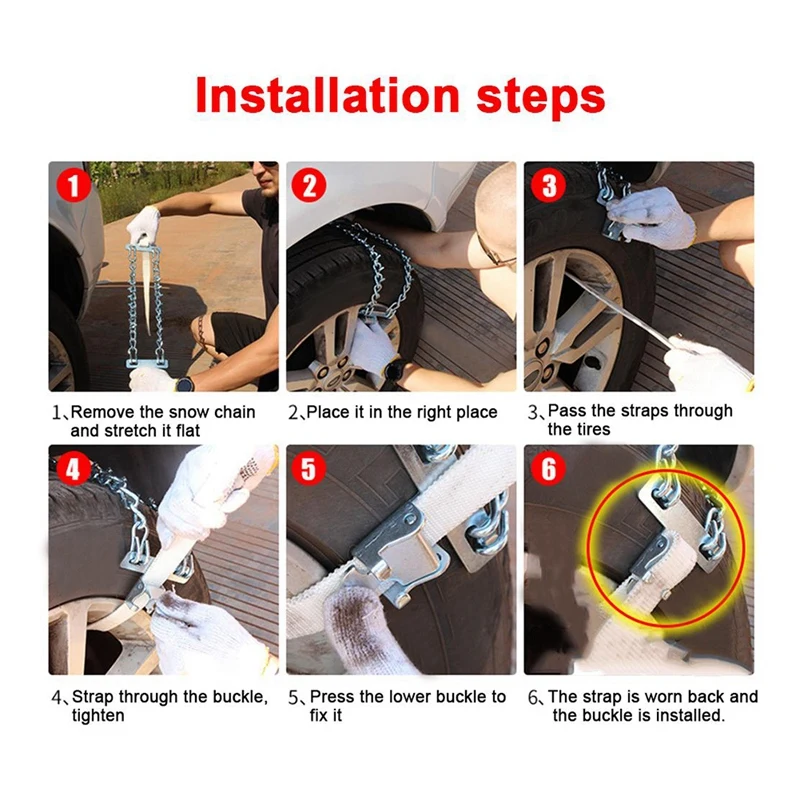 Installation steps

1

2

3

1、Remove the snow chain and stretch it flat

2、Place it in the right place

3、Pass the straps through the tires

4

5

6

4、Strap through the buckle, tighten

5、Press the lower buckle to fix it

6、The strap is worn back and the buckle is installed.