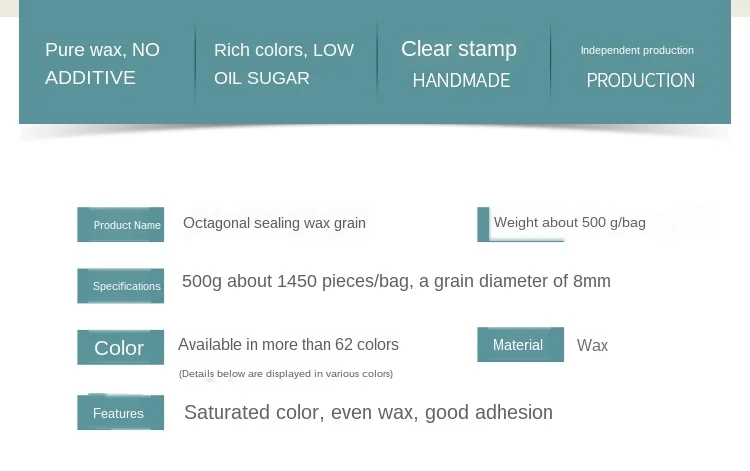 Pure wax, NO ADDITIVE

Rich colors, LOW OIL SUGAR

Clear stamp HANDMADE

Independent production PRODUCTION

Product Name Octagonal sealing wax grain

Weight about 500 g/bag

Specifications 500g about 1450 pieces/bag, a grain diameter of 8mm

Color Available in more than 62 colors

(Details below are displayed in various colors)

Material Wax

Features Saturated color, even wax, good adhesion