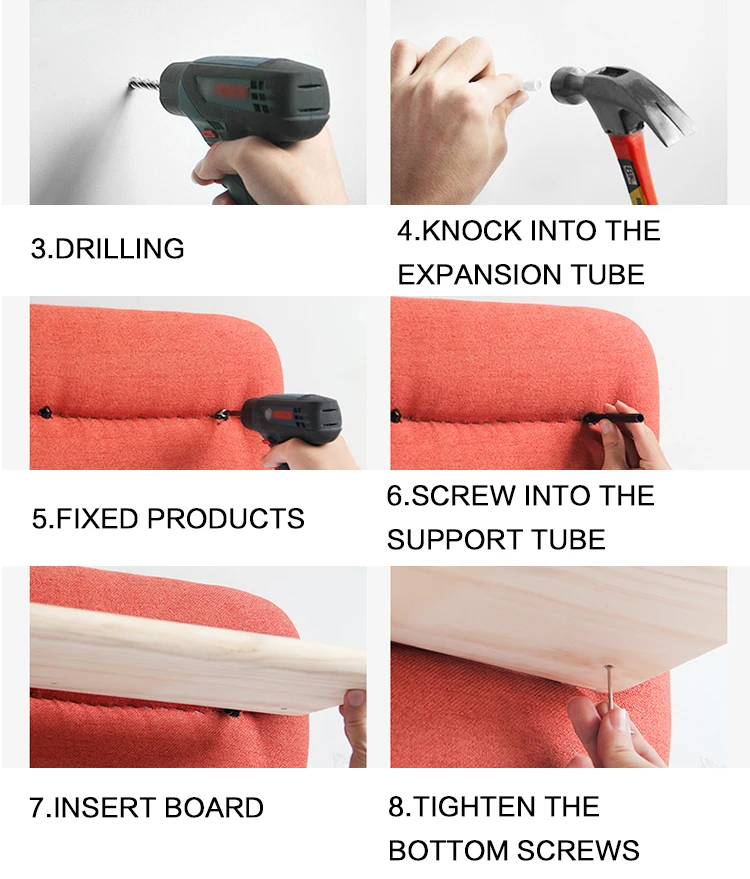 3.DRILLING

4.KNOCK INTO THE EXPANSION TUBE

5.FIXED PRODUCTS

6.SCREW INTO THE SUPPORT TUBE

7.INSERT BOARD

8.TIGHTEN THE BOTTOM SCREWS