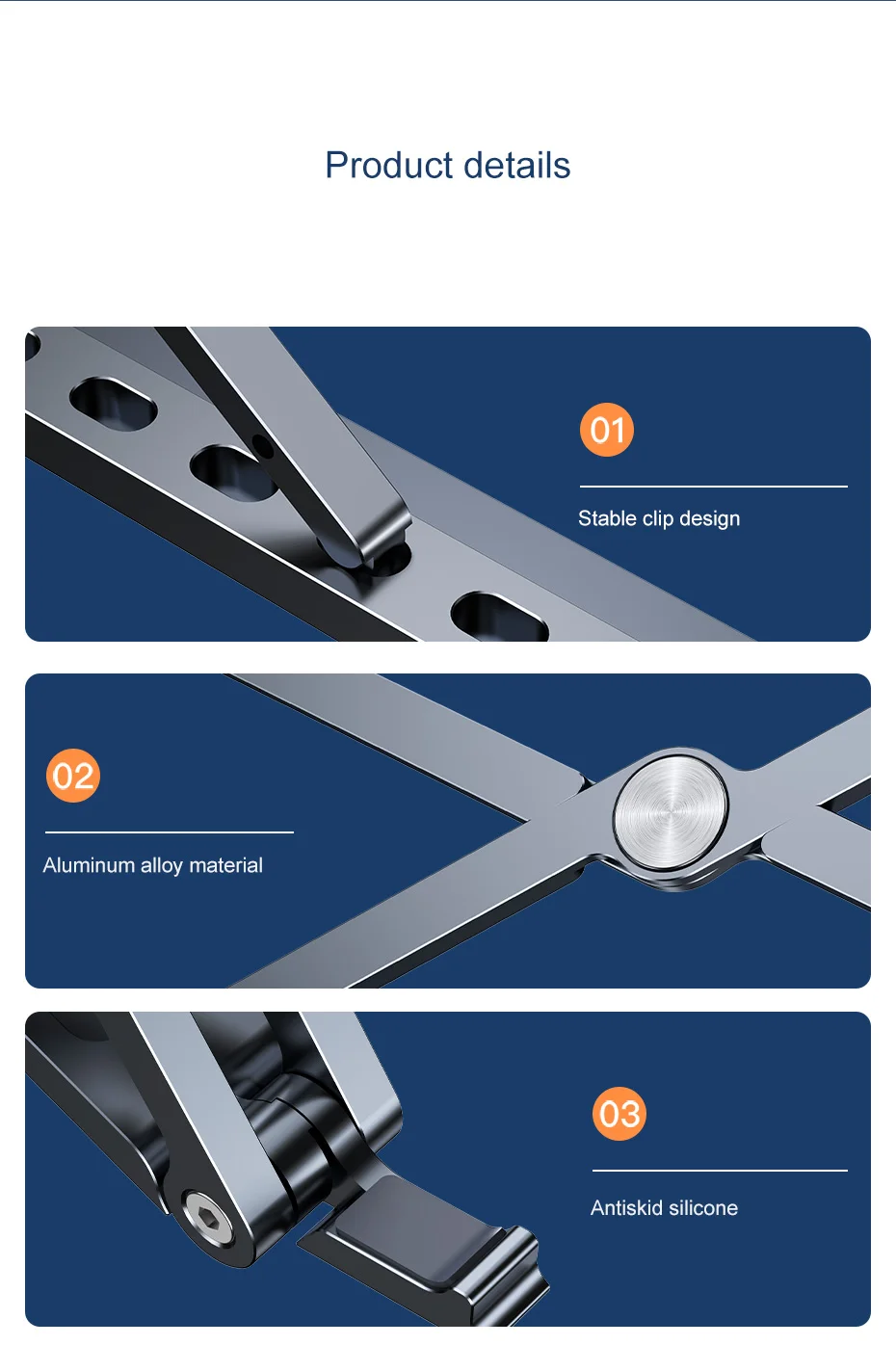 Product details

01

Stable clip design

02

Aluminum alloy material

03

Antiskid silicone