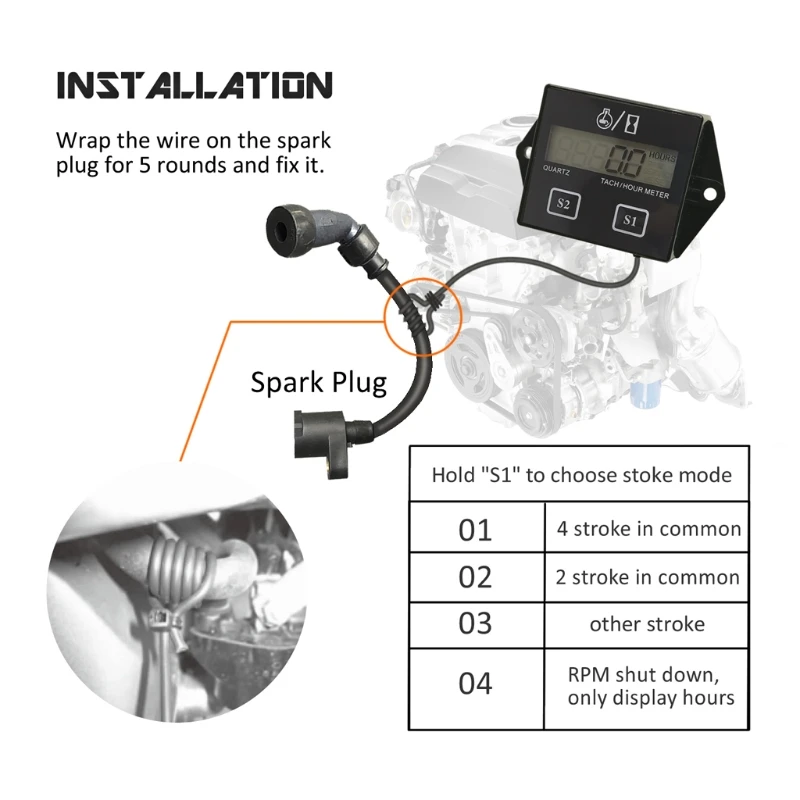 INSTALLATION

Wrap the wire on the spark plug for 5 rounds and fix it.

0.0 HOURS
QUARTZ
TACH/HOUR METER
S2
S1

Spark Plug

| Hold "S1" to choose stoke mode | |
|---|---|
| 01 | 4 stroke in common |
| 02 | 2 stroke in common |
| 03 | other stroke |
| 04 | RPM shut down, only display hours |