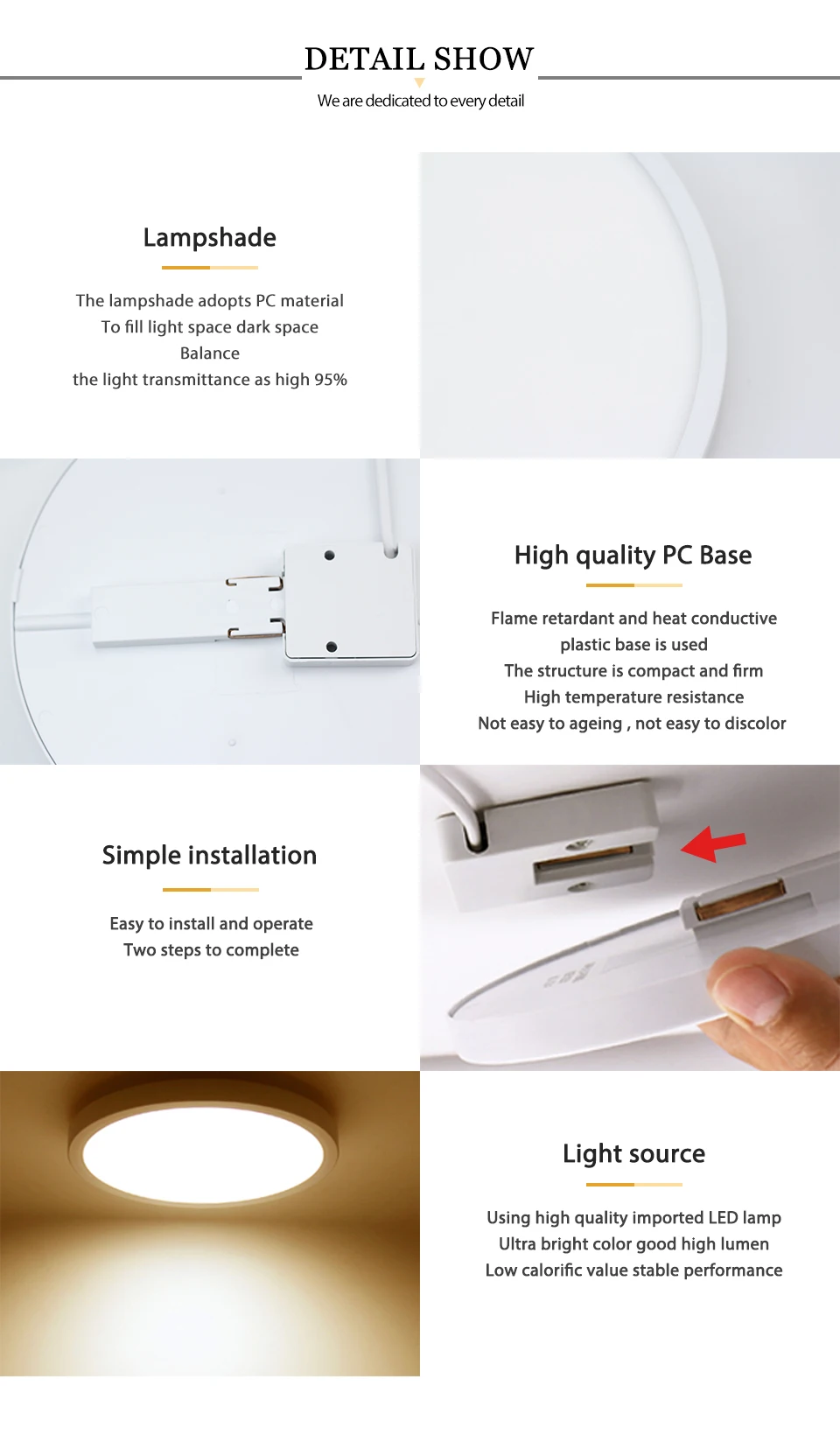 DETAIL SHOW
We are dedicated to every detail

Lampshade

The lampshade adopts PC material
To fill light space dark space
Balance
the light transmittance as high 95%

High quality PC Base

Flame retardant and heat conductive
plastic base is used
The structure is compact and firm
High temperature resistance
Not easy to ageing , not easy to discolor

Simple installation

Easy to install and operate
Two steps to complete

Light source

Using high quality imported LED lamp
Ultra bright color good high lumen
Low calorific value stable performance