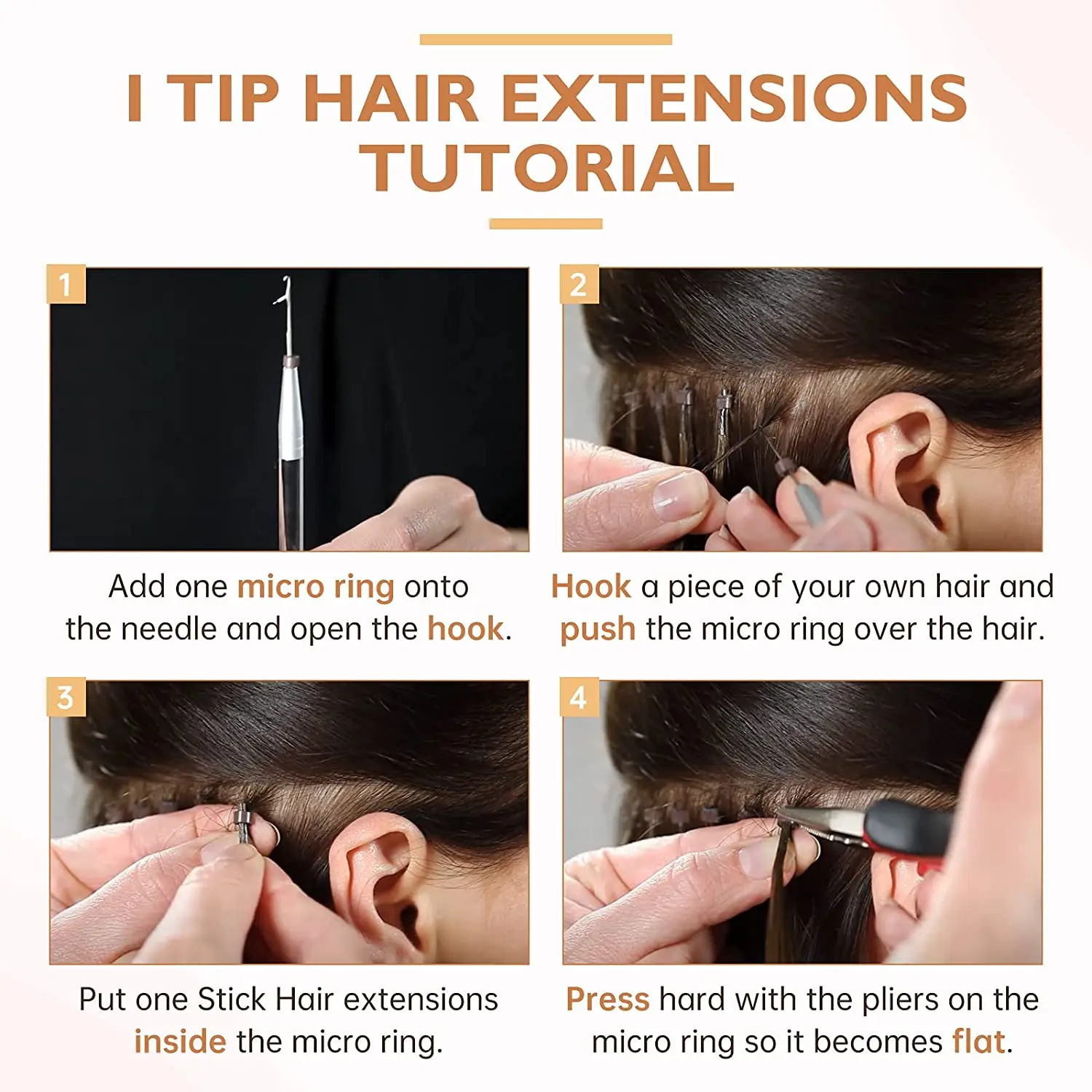 I TIP HAIR EXTENSIONS TUTORIAL

1

Add one micro ring onto the needle and open the hook.

2

Hook a piece of your own hair and push the micro ring over the hair.

3

Put one Stick Hair extensions inside the micro ring.

4

Press hard with the pliers on the micro ring so it becomes flat.