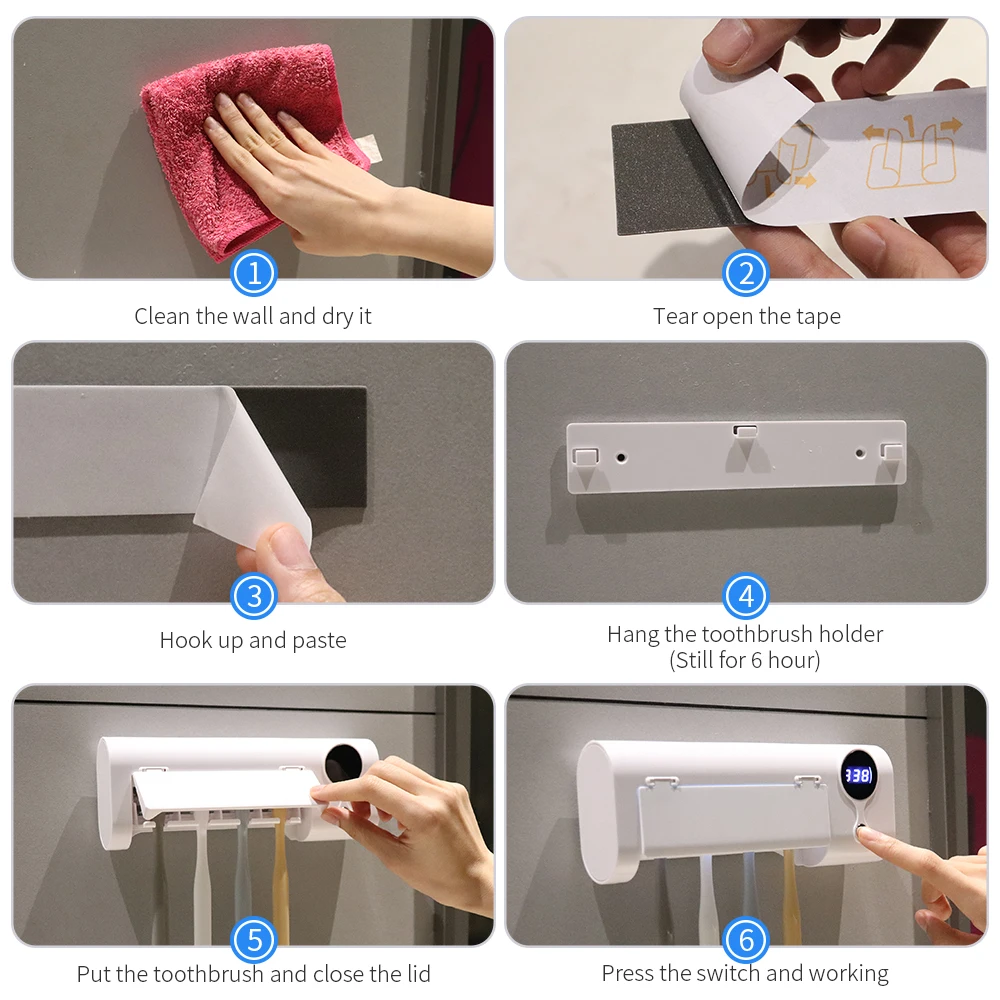 1
Clean the wall and dry it

1
2
Tear open the tape

3
Hook up and paste

4
Hang the toothbrush holder
(Still for 6 hour)

5
Put the toothbrush and close the lid

338
6
Press the switch and working