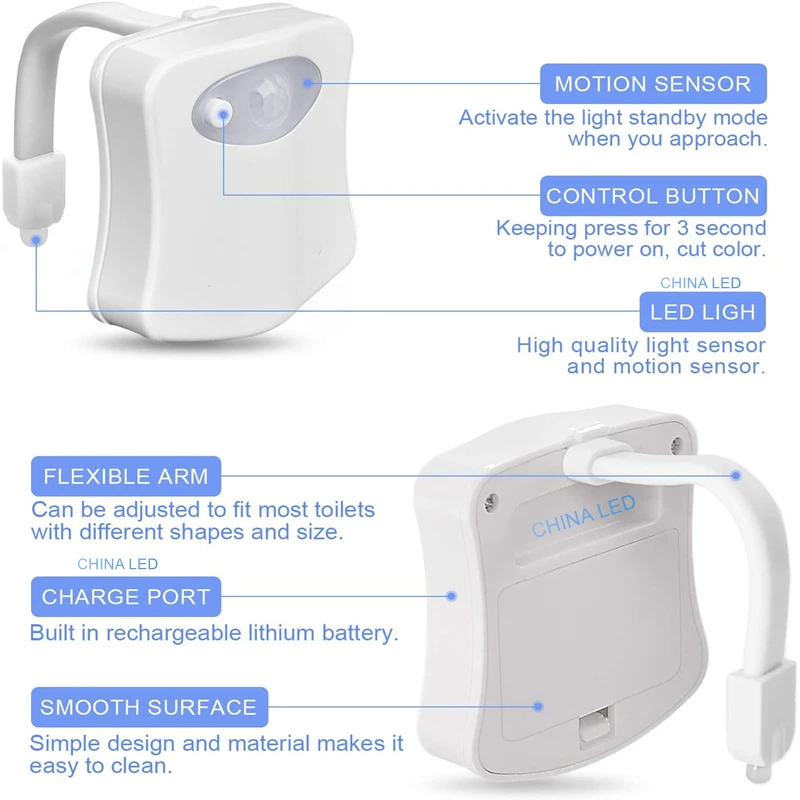 MOTION SENSOR
Activate the light standby mode when you approach.

CONTROL BUTTON
Keeping press for 3 second to power on, cut color.

CHINA LED

LED LIGH
High quality light sensor and motion sensor.

FLEXIBLE ARM
Can be adjusted to fit most toilets with different shapes and size.

CHINA LED

CHINA LED

CHARGE PORT
Built in rechargeable lithium battery.

SMOOTH SURFACE
Simple design and material makes it easy to clean.