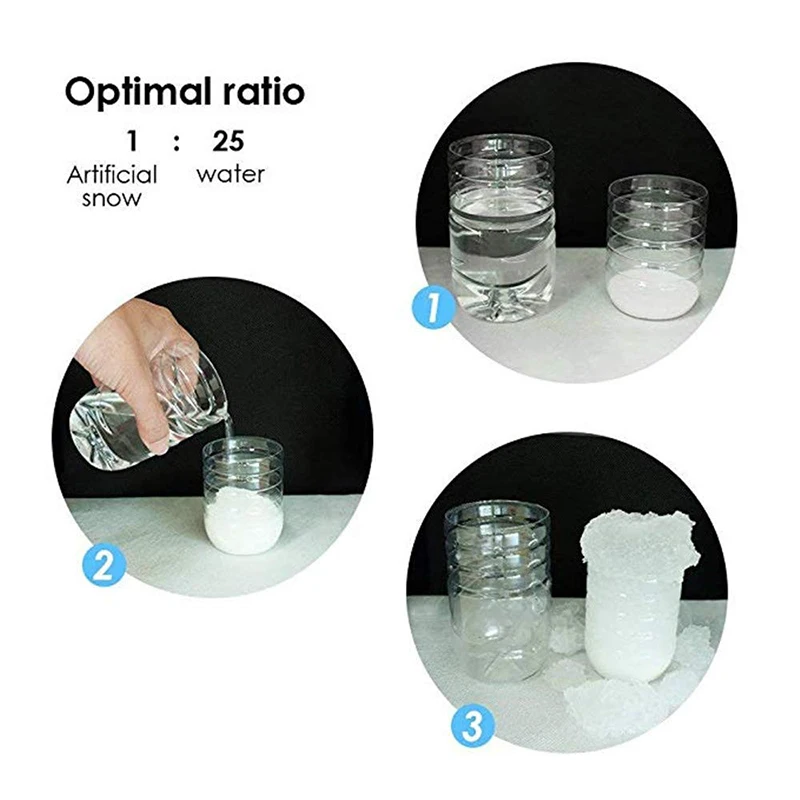 Optimal ratio

1 : 25

Artificial snow water

1

2

3