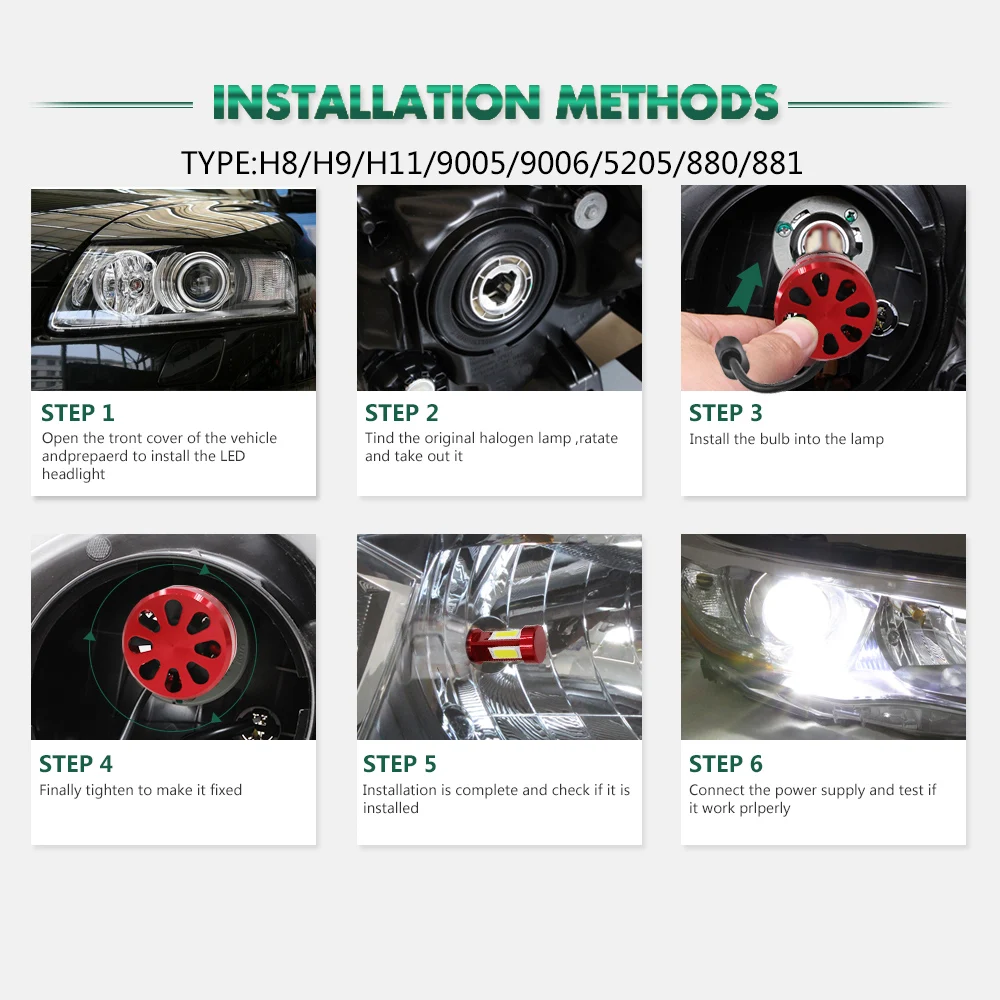 INSTALLATION METHODS

TYPE:H8/H9/H11/9005/9006/5205/880/881

STEP 1
Open the tront cover of the vehicle andprepaerd to install the LED headlight

STEP 2
Tind the original halogen lamp ,ratate and take out it

STEP 3
Install the bulb into the lamp

STEP 4
Finally tighten to make it fixed

STEP 5
Installation is complete and check if it is installed

STEP 6
Connect the power supply and test if it work prlperly