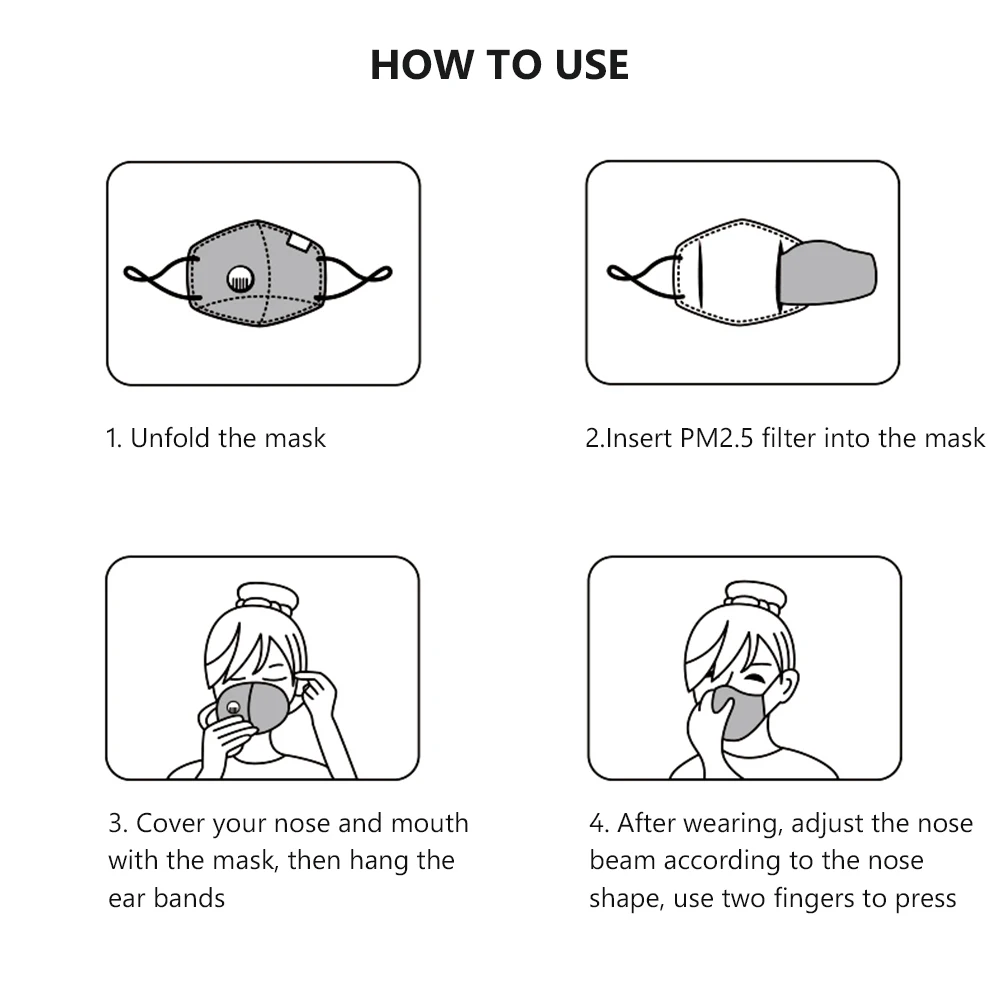 HOW TO USE

1. Unfold the mask

2.Insert PM2.5 filter into the mask

3. Cover your nose and mouth with the mask, then hang the ear bands

4. After wearing, adjust the nose beam according to the nose shape, use two fingers to press