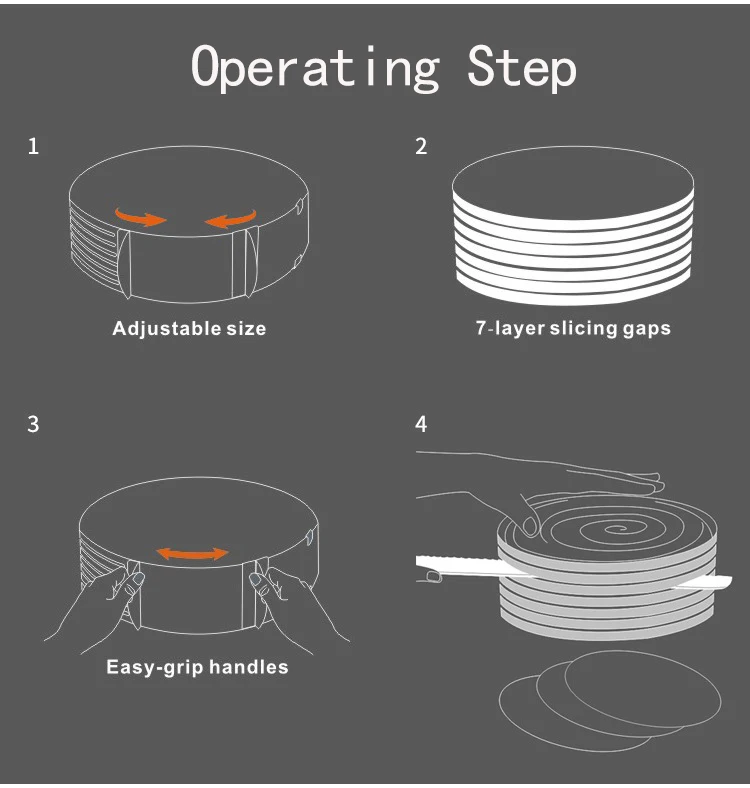 Operating Step

1

Adjustable size

2

7-layer slicing gaps

3

Easy-grip handles

4