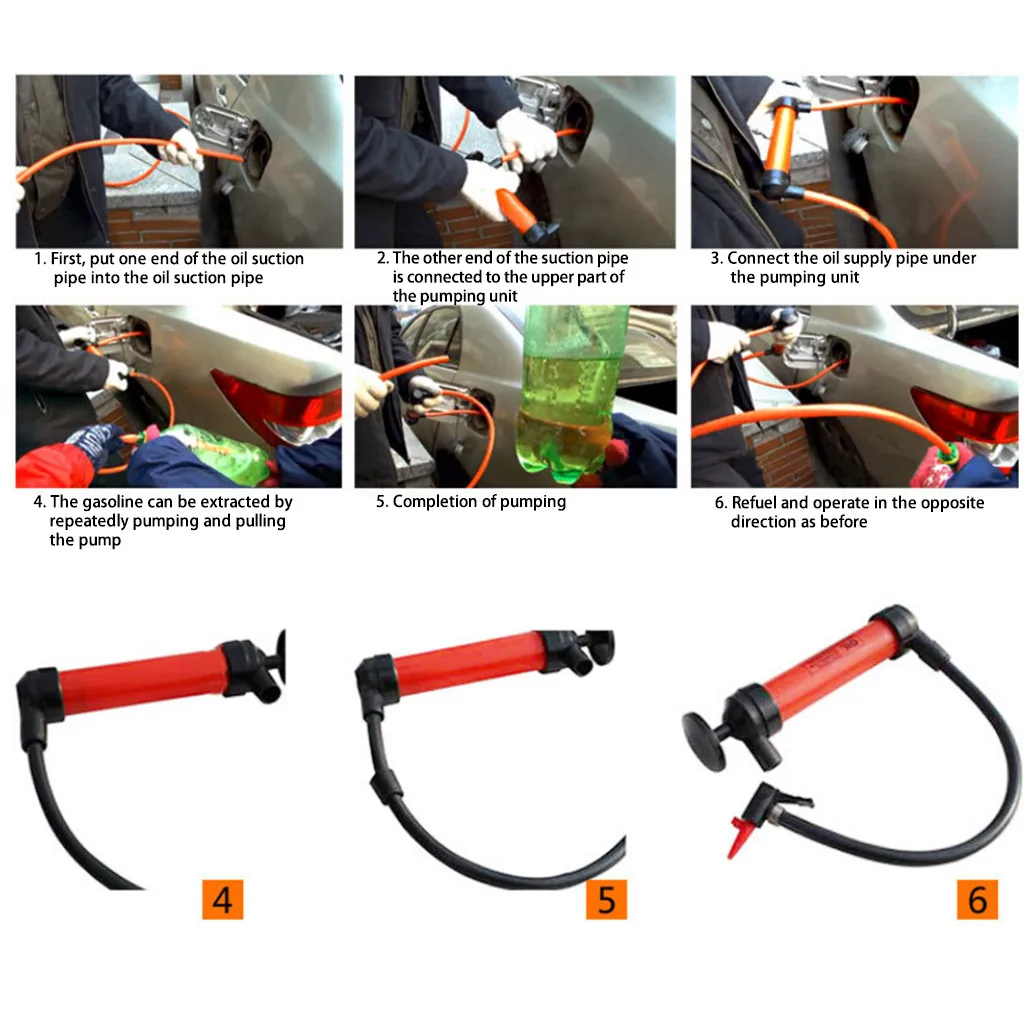 1. First, put one end of the oil suction pipe into the oil suction pipe

2. The other end of the suction pipe is connected to the upper part of the pumping unit

3. Connect the oil supply pipe under the pumping unit

4. The gasoline can be extracted by repeatedly pumping and pulling the pump

5. Completion of pumping

6. Refuel and operate in the opposite direction as before

4

5

6