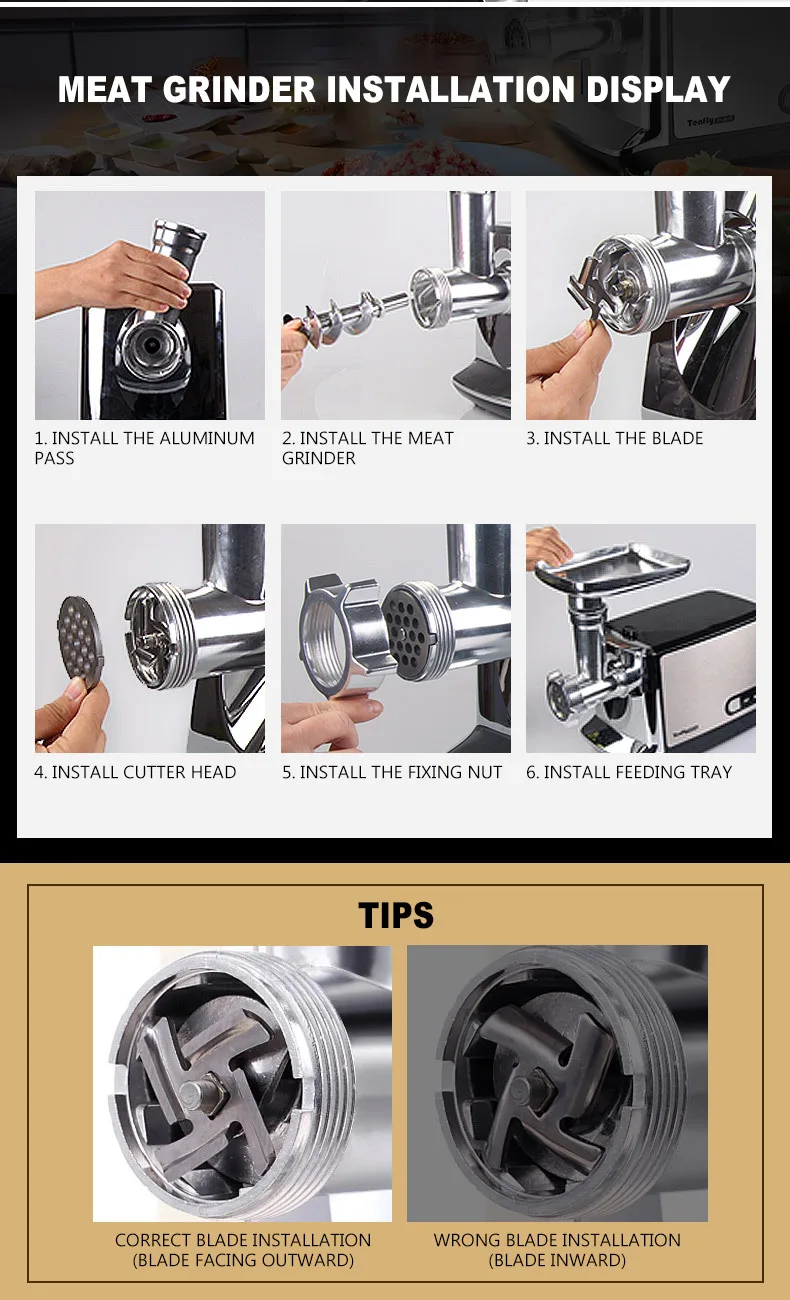 MEAT GRINDER INSTALLATION DISPLAY

Tenfly

1. INSTALL THE ALUMINUM PASS

2. INSTALL THE MEAT GRINDER

3. INSTALL THE BLADE

4. INSTALL CUTTER HEAD

5. INSTALL THE FIXING NUT

6. INSTALL FEEDING TRAY

TIPS

CORRECT BLADE INSTALLATION (BLADE FACING OUTWARD)

WRONG BLADE INSTALLATION (BLADE INWARD)