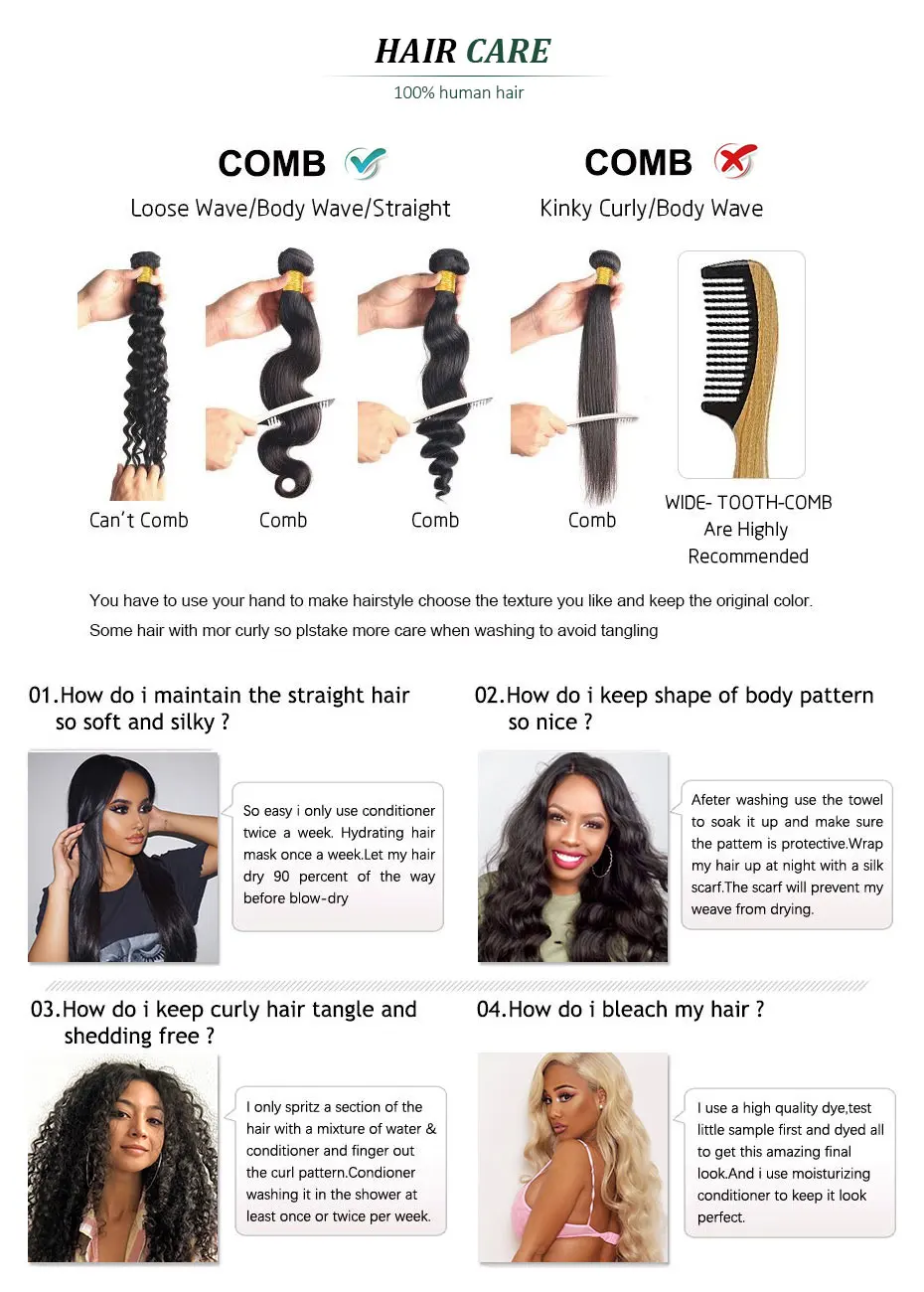 HAIR CARE

100% human hair

COMB

Loose Wave/Body Wave/Straight

COMB

Kinky Curly/Body Wave

Can't Comb

Comb

Comb

Comb

WIDE- TOOTH-COMB Are Highly Recommended

You have to use your hand to make hairstyle choose the texture you like and keep the original color.

Some hair with mor curly so plstake more care when washing to avoid tangling

01.How do i maintain the straight hair so soft and silky ?

So easy i only use conditioner twice a week. Hydrating hair mask once a week.Let my hair dry 90 percent of the way before blow-dry

02.How do i keep shape of body pattern so nice ?

Afeter washing use the towel to soak it up and make sure the pattem is protective.Wrap my hair up at night with a silk scarf.The scarf will prevent my weave from drying.

03.How do i keep curly hair tangle and shedding free ?

I only spritz a section of the hair with a mixture of water & conditioner and finger out the curl pattern.Condioner washing it in the shower at least once or twice per week.

04.How do i bleach my hair ?

I use a high quality dye,test little sample first and dyed all to get this amazing final look.And i use moisturizing conditioner to keep it look perfect.