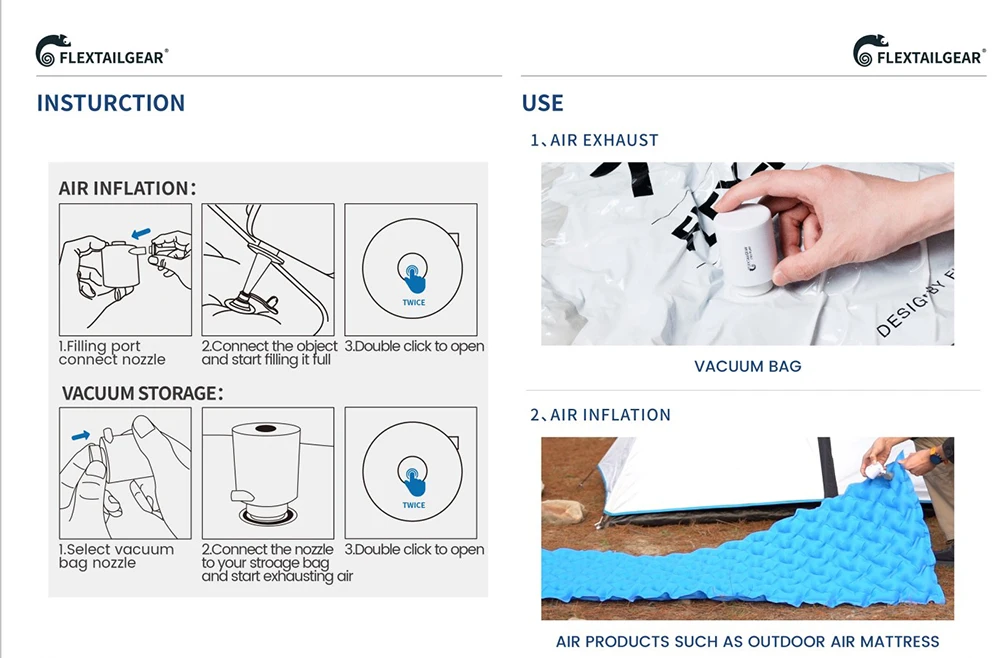 FLEXTAILGEAR®

INSTURCTION

AIR INFLATION:

TWICE

1.Filling port connect nozzle

2.Connect the object and start filling it full

3.Double click to open

VACUUM STORAGE:

TWICE

1.Select vacuum bag nozzle

2.Connect the nozzle to your stroage bag and start exhausting air

3.Double click to open

FLEXTAILGEAR®

USE

1、AIR EXHAUST

DESIGN BY F

VACUUM BAG

2、AIR INFLATION

AIR PRODUCTS SUCH AS OUTDOOR AIR MATTRESS