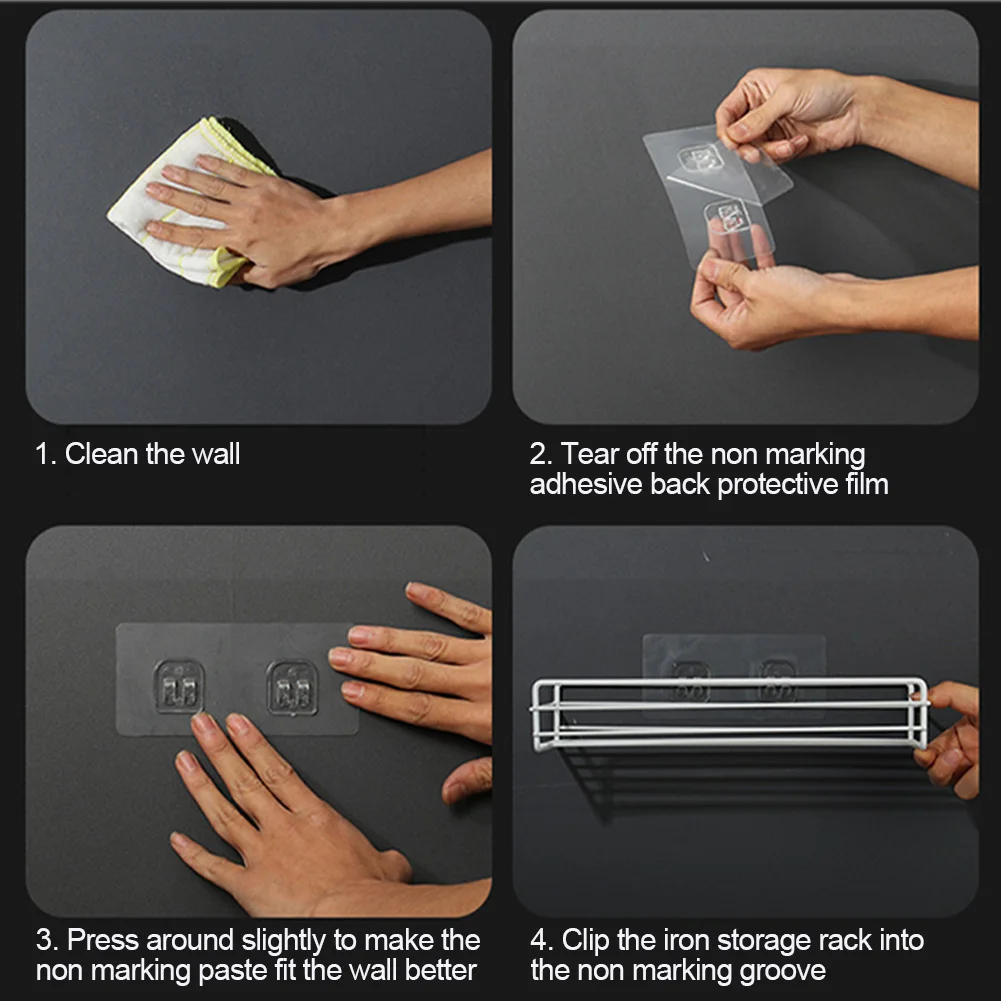 1. Clean the wall

2. Tear off the non marking adhesive back protective film

3. Press around slightly to make the non marking paste fit the wall better

4. Clip the iron storage rack into the non marking groove