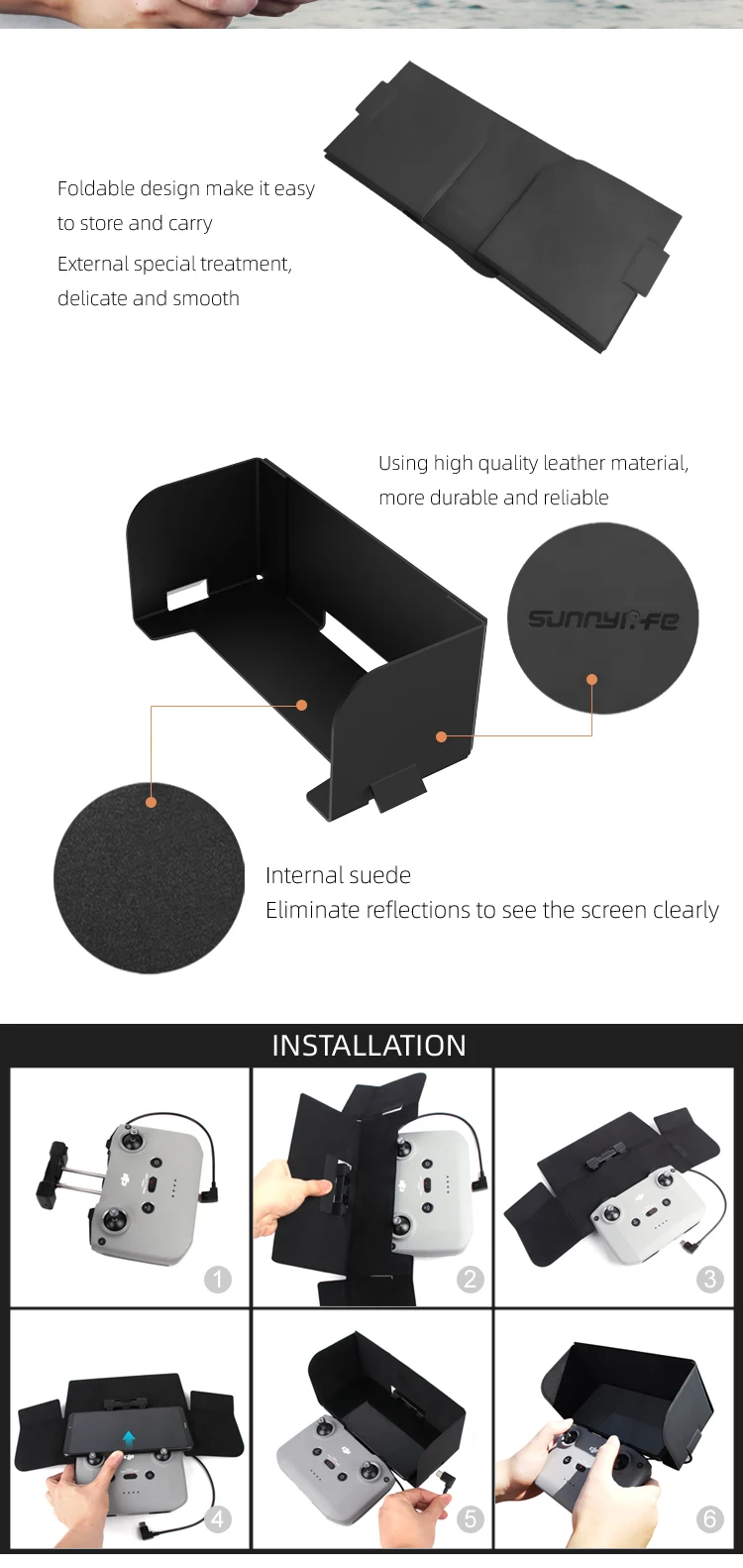 Foldable design make it easy to store and carry

External special treatment, delicate and smooth

Using high quality leather material, more durable and reliable

sunnylife

Internal suede
Eliminate reflections to see the screen clearly

INSTALLATION

1

2

3

4

5

6