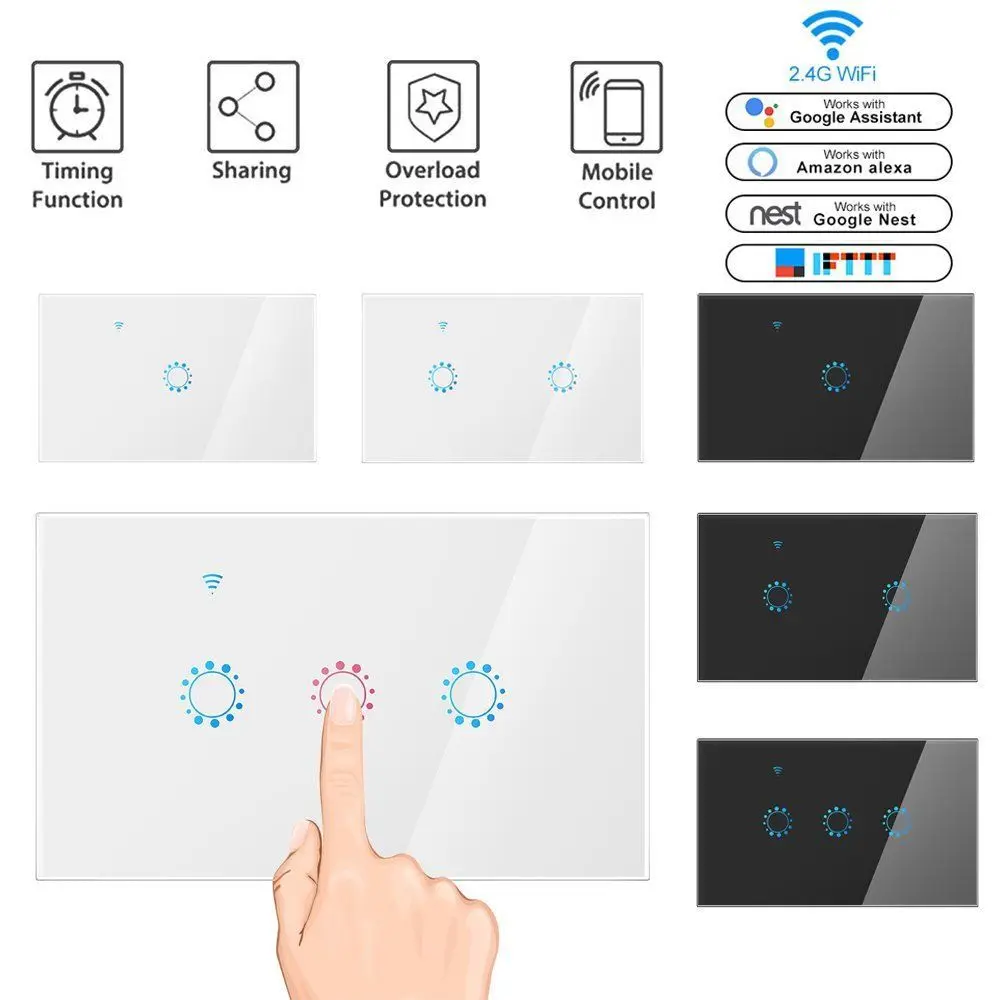 Timing Function

Sharing

Overload Protection

Mobile Control

2.4G WiFi

Works with Google Assistant

Works with Amazon alexa

nest Works with Google Nest

IFTTT