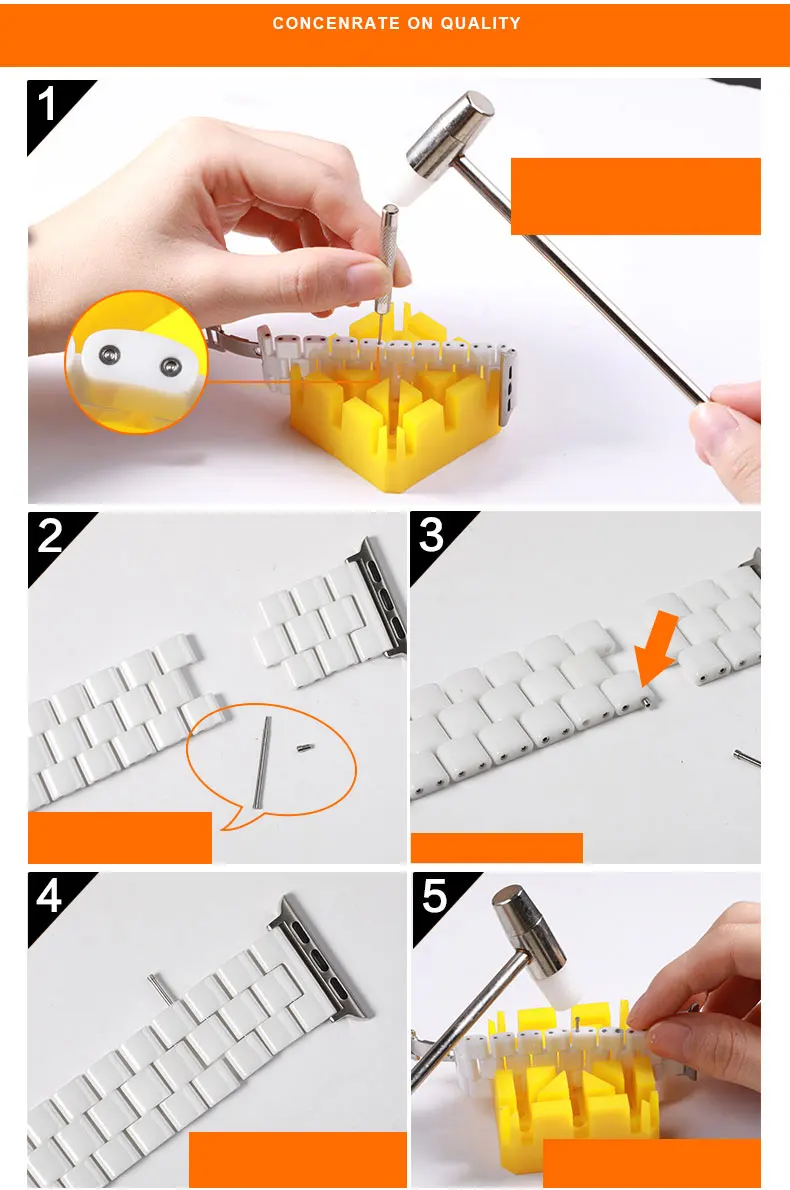 CONCENRATE ON QUALITY

1

2

3

4

5