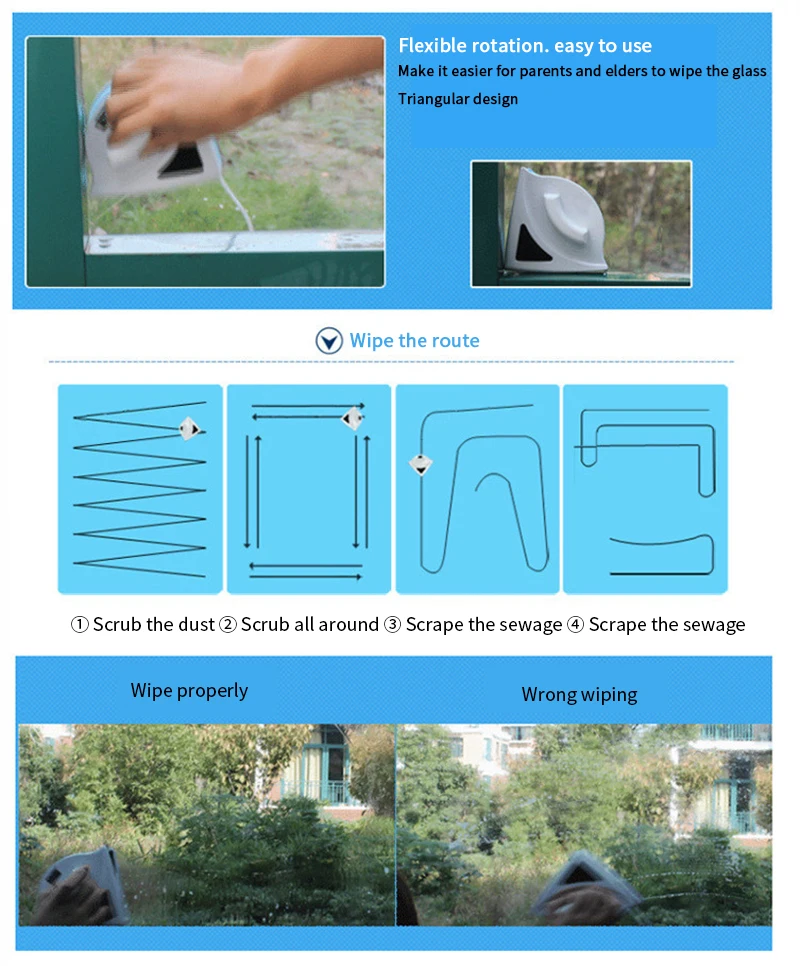 Flexible rotation. easy to use
Make it easier for parents and elders to wipe the glass
Triangular design

Wipe the route

① Scrub the dust ② Scrub all around ③ Scrape the sewage ④ Scrape the sewage

Wipe properly

Wrong wiping