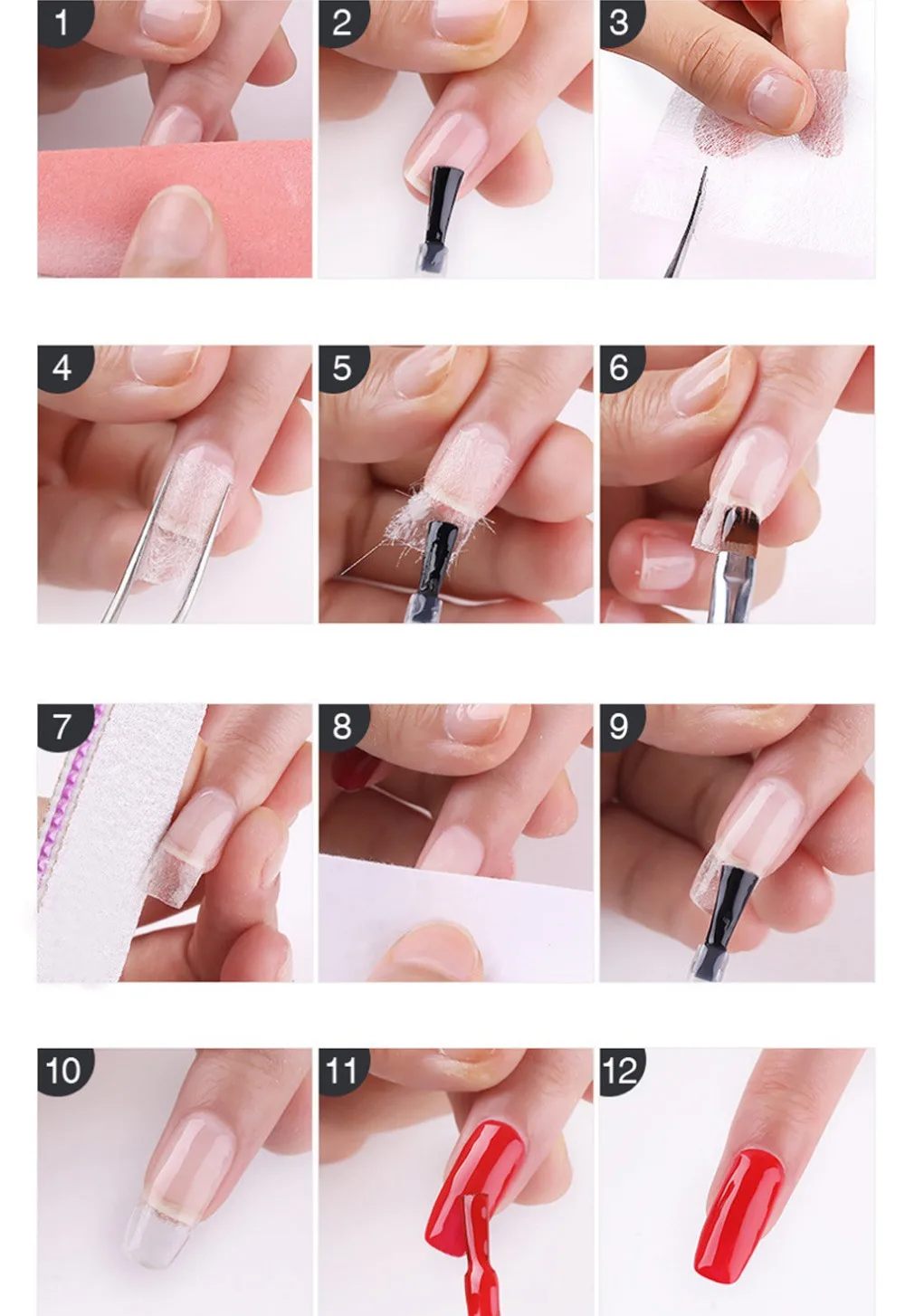 1
2
3
4
5
6
7
8
9
10
11
12