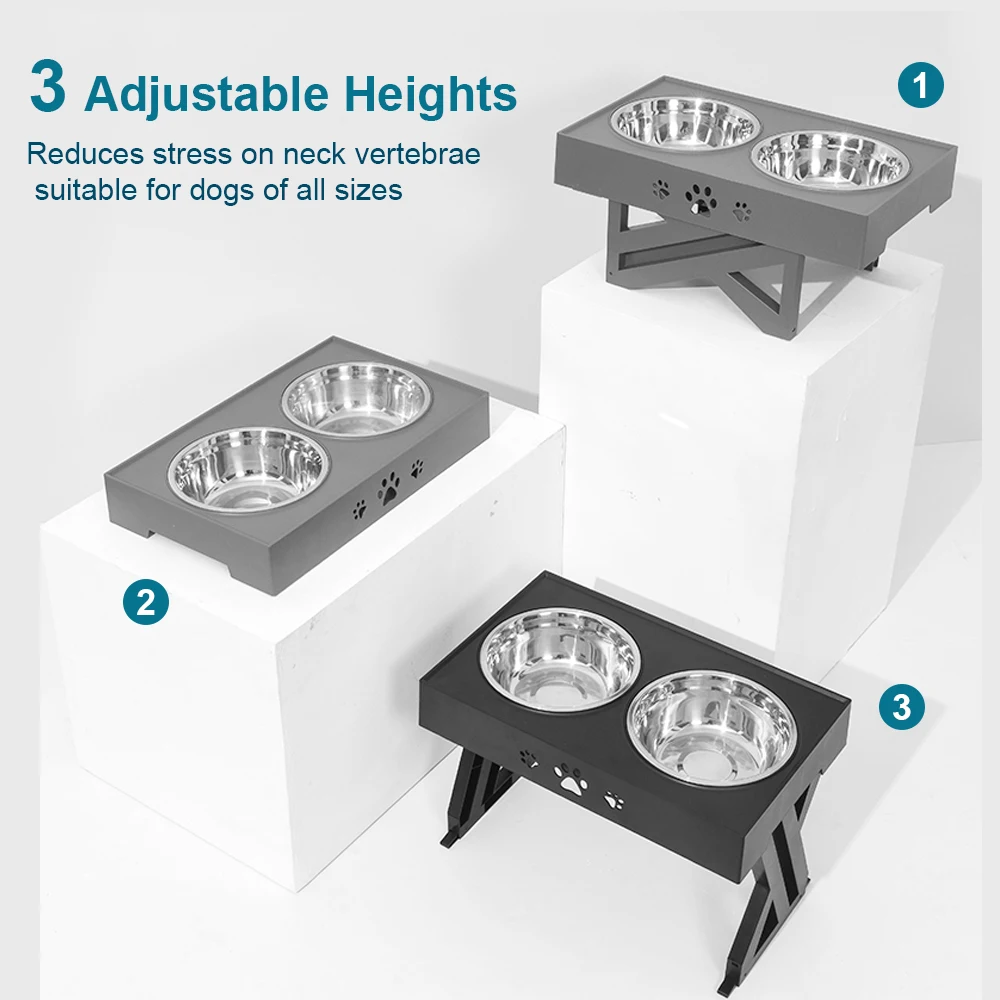 3 Adjustable Heights

Reduces stress on neck vertebrae suitable for dogs of all sizes

1

2

3