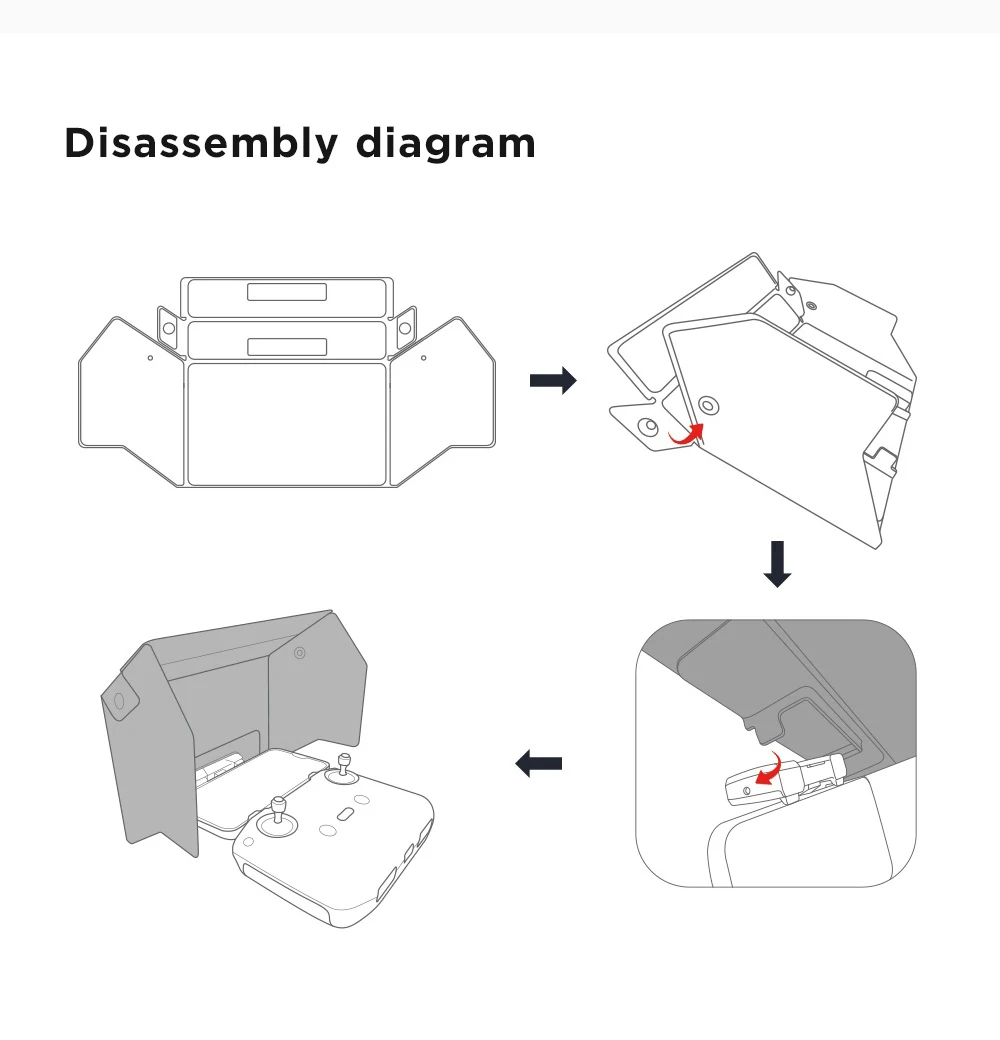 Disassembly diagram