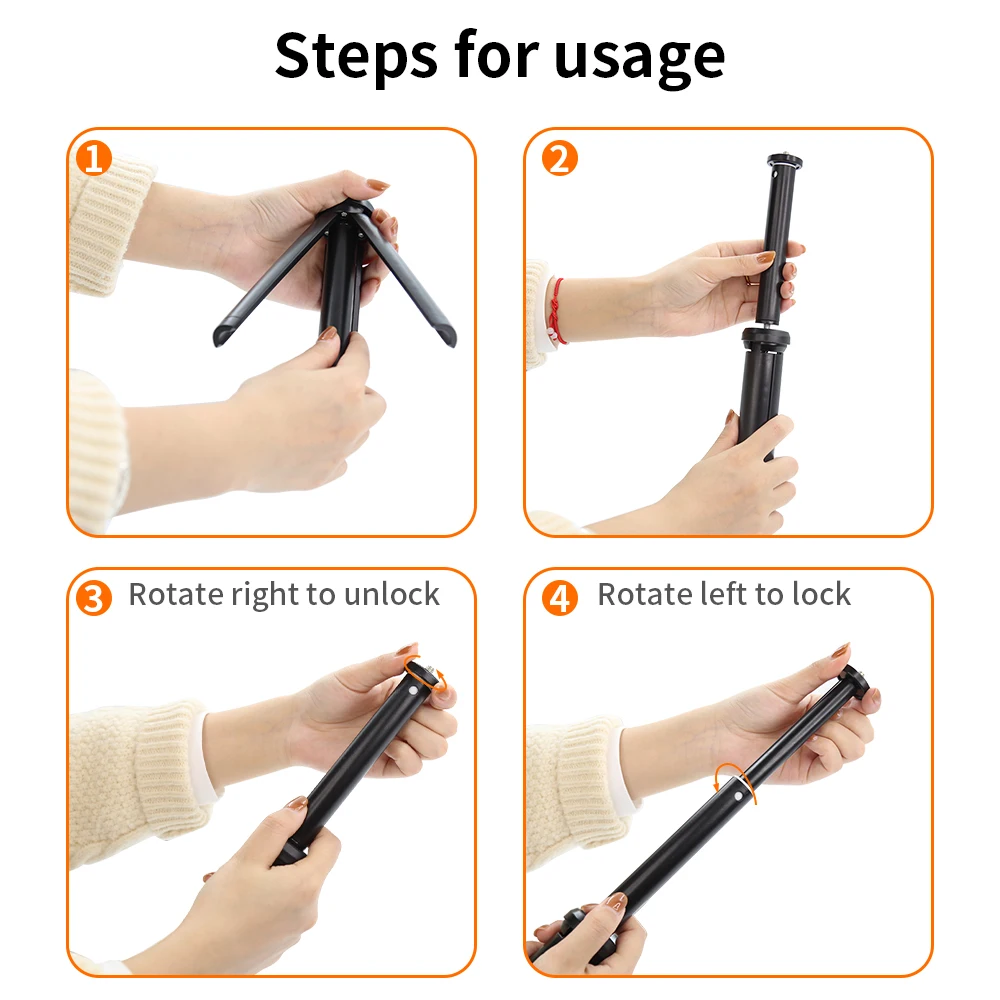 Steps for usage

1

2

3 Rotate right to unlock

4 Rotate left to lock