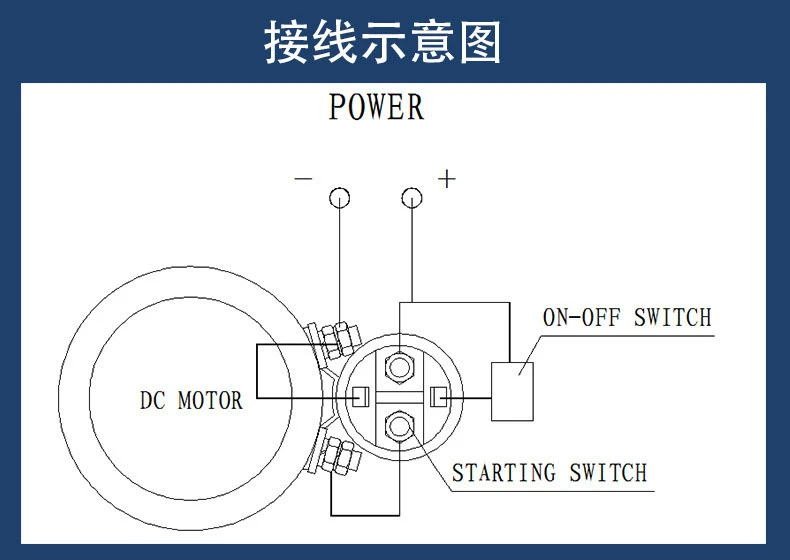 接线示意图

POWER

−

+

ON-OFF SWITCH

DC MOTOR

STARTING SWITCH