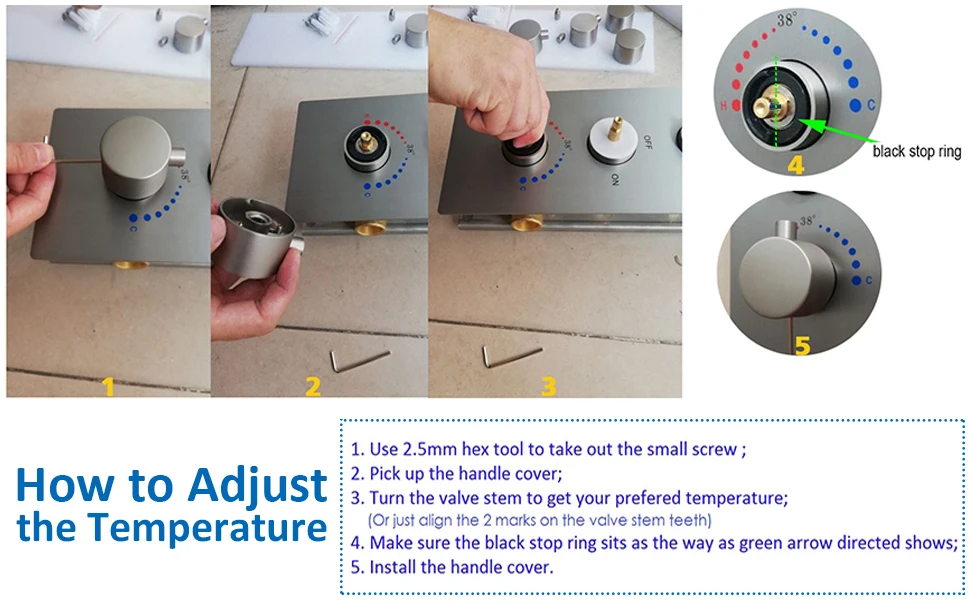 38°
C
1

38°
C
2

38°
OFF
ON
3

38°
H
C
black stop ring
4

38°
C
5

How to Adjust the Temperature

1. Use 2.5mm hex tool to take out the small screw ;
2. Pick up the handle cover;
3. Turn the valve stem to get your prefered temperature;
(Or just align the 2 marks on the valve stem teeth)
4. Make sure the black stop ring sits as the way as green arrow directed shows;
5. Install the handle cover.