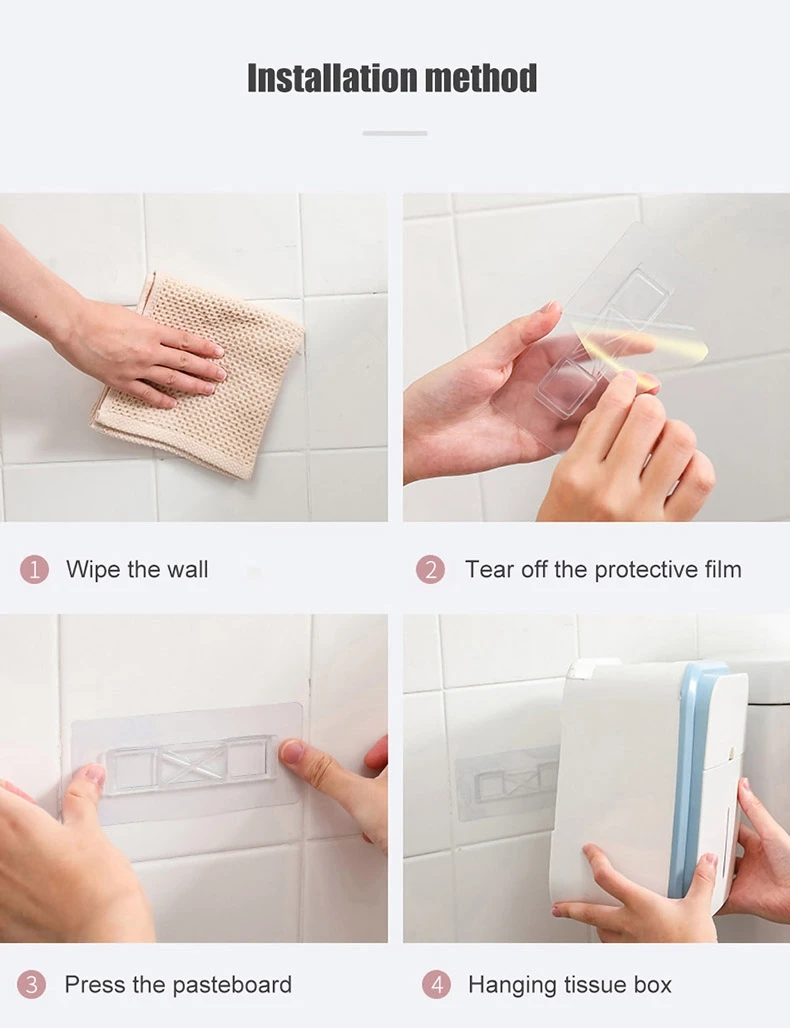 Installation method

1 Wipe the wall

2 Tear off the protective film

3 Press the pasteboard

4 Hanging tissue box