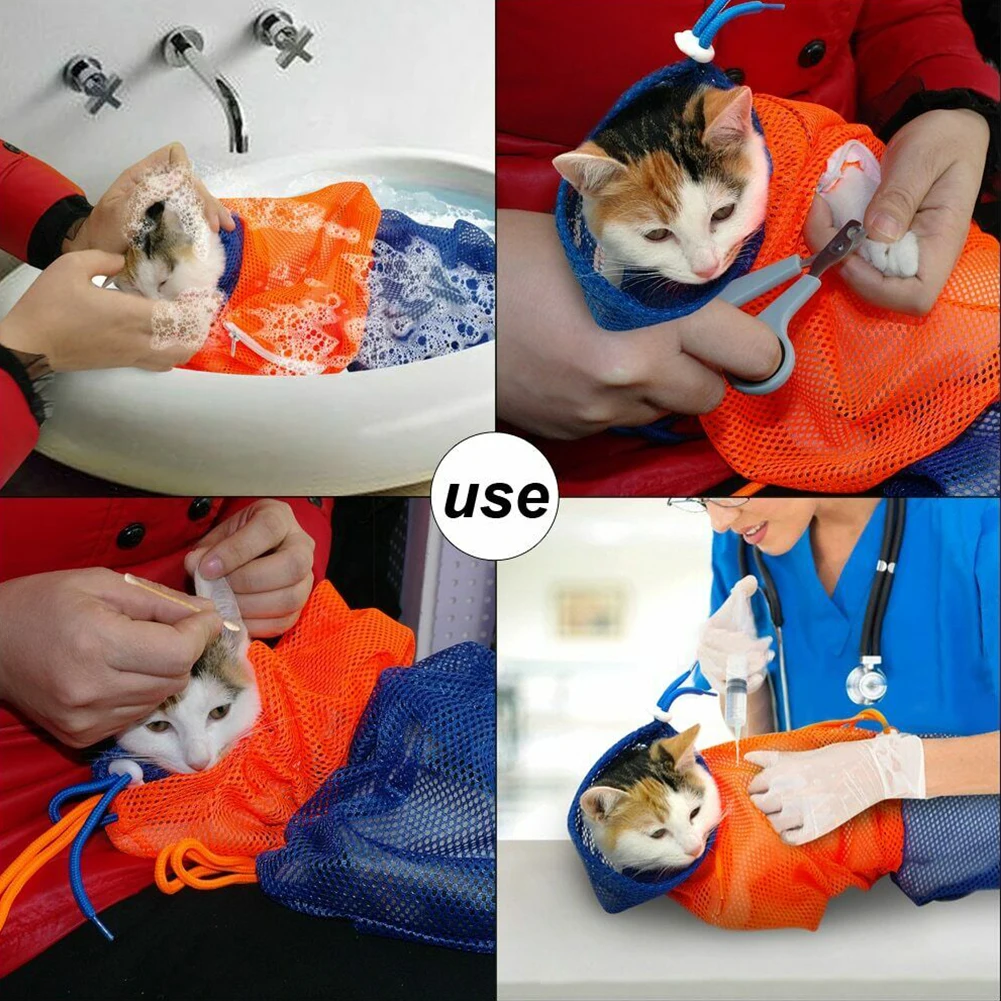 use