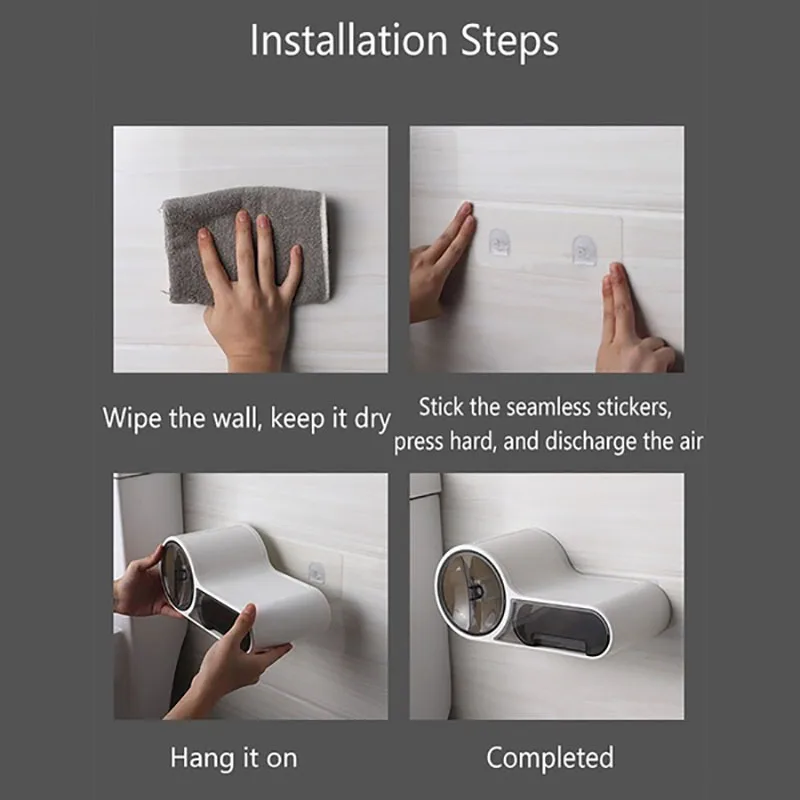 Installation Steps

Wipe the wall, keep it dry

Stick the seamless stickers, press hard, and discharge the air

Hang it on

Completed