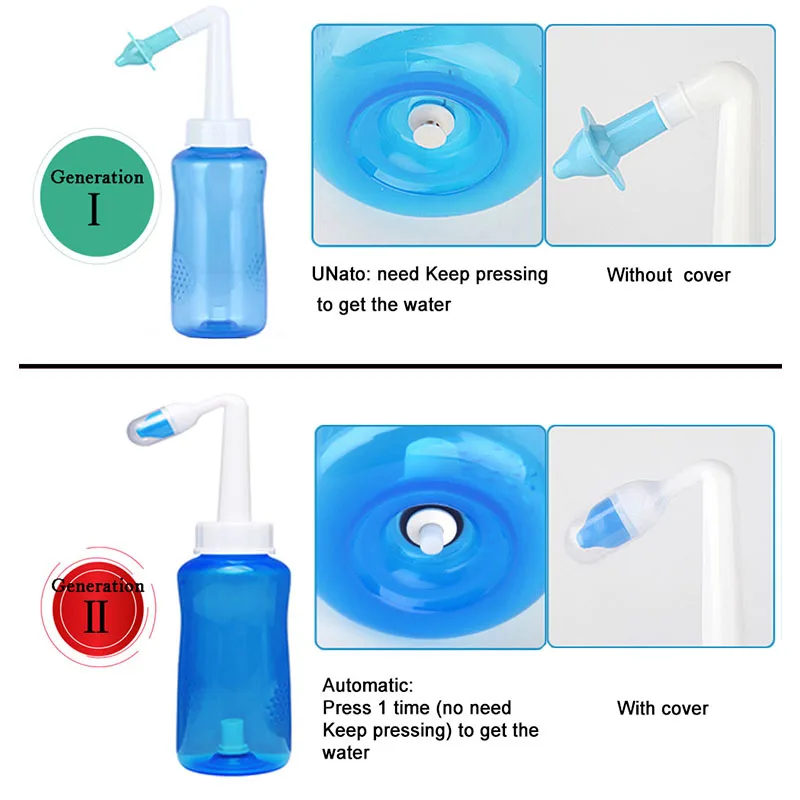 Generation
I

UNato: need Keep pressing to get the water

Without cover

Generation
II

Automatic:
Press 1 time (no need Keep pressing) to get the water

With cover