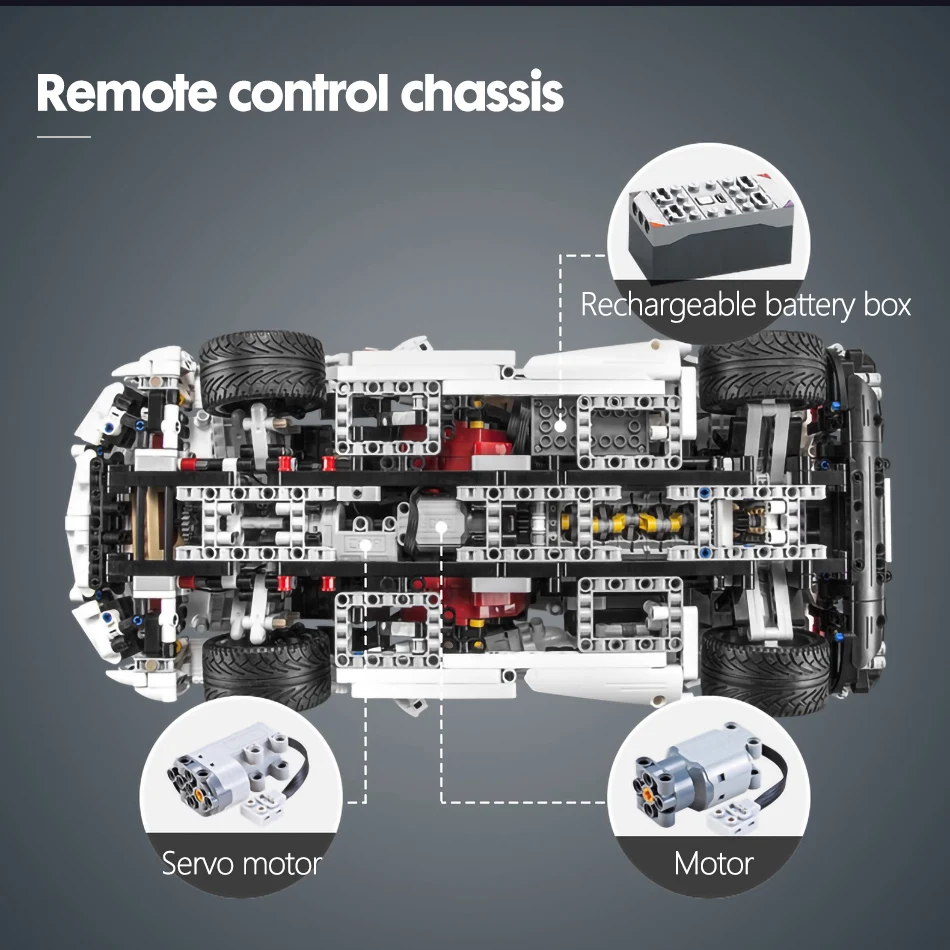 Remote control chassis

Rechargeable battery box

Servo motor

Motor