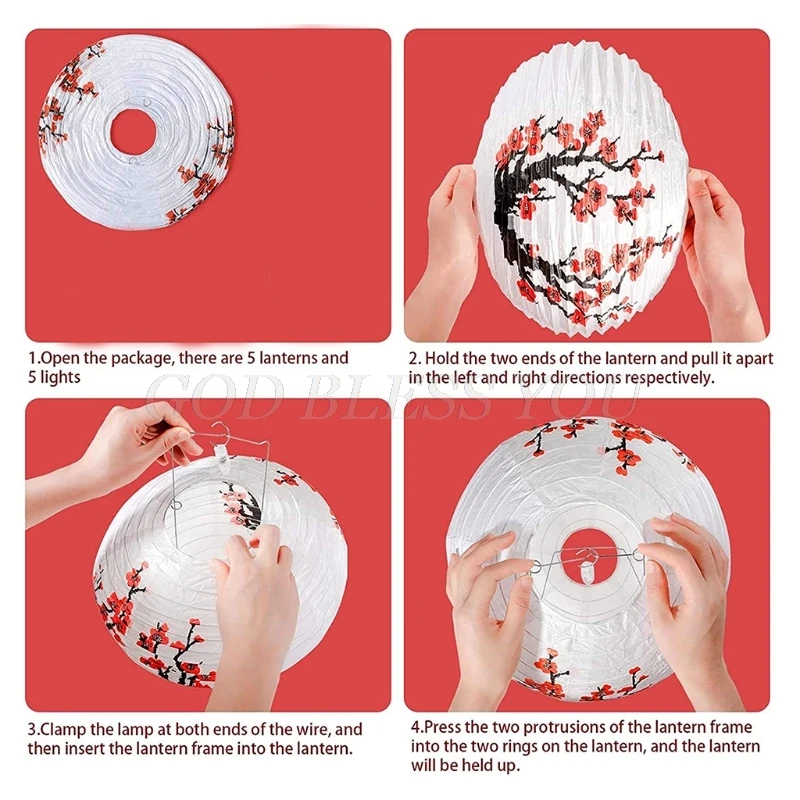 1.Open the package, there are 5 lanterns and 5 lights

2. Hold the two ends of the lantern and pull it apart in the left and right directions respectively.

GOD BLESS YOU

3.Clamp the lamp at both ends of the wire, and then insert the lantern frame into the lantern.

4.Press the two protrusions of the lantern frame into the two rings on the lantern, and the lantern will be held up.