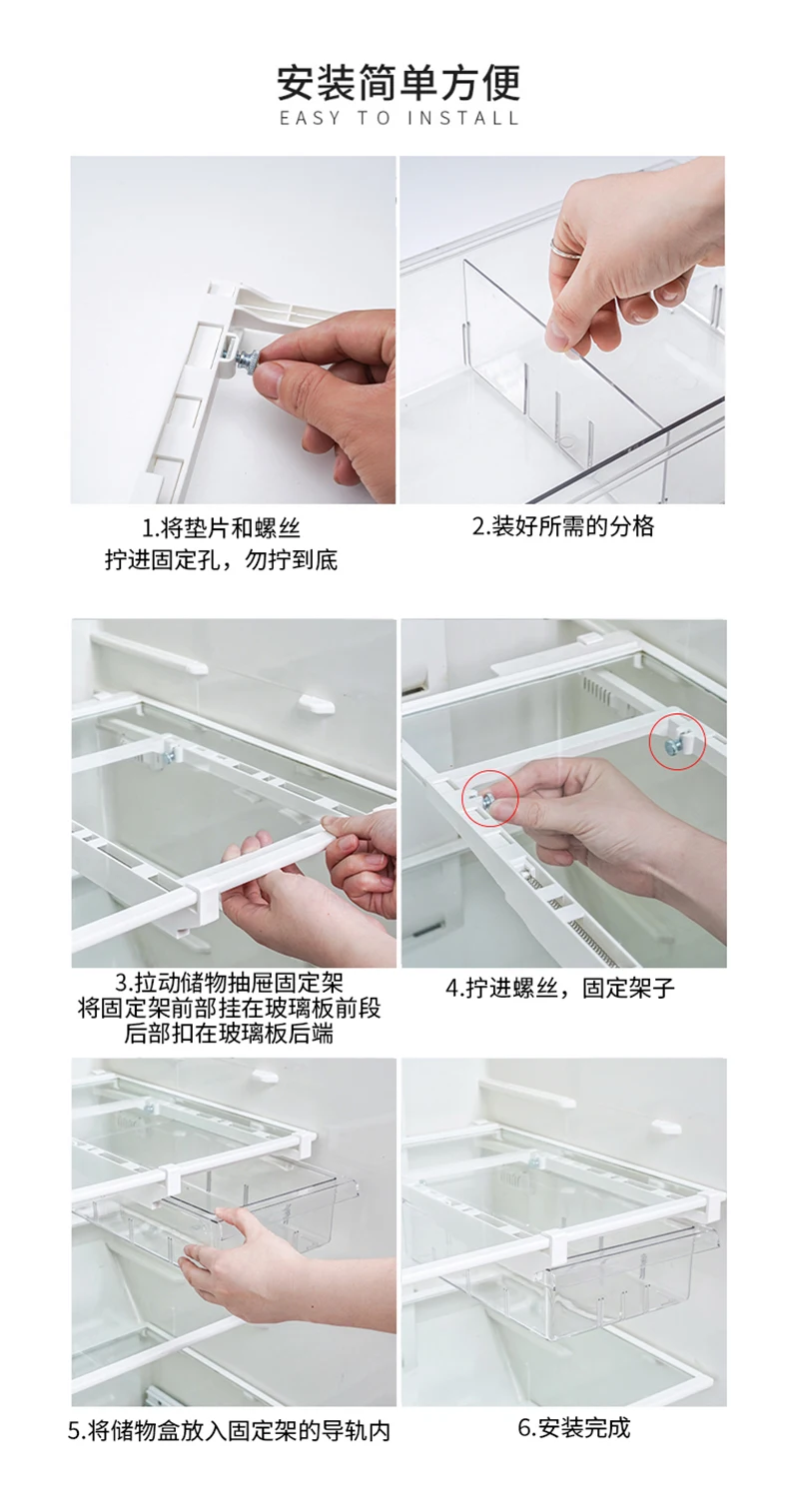 安装简单方便
EASY TO INSTALL

1.将垫片和螺丝
拧进固定孔，勿拧到底

2.装好所需的分格

3.拉动储物抽屉固定架
将固定架前部挂在玻璃板前段
后部扣在玻璃板后端

4.拧进螺丝，固定架子

5.将储物盒放入固定架的导轨内

6.安装完成