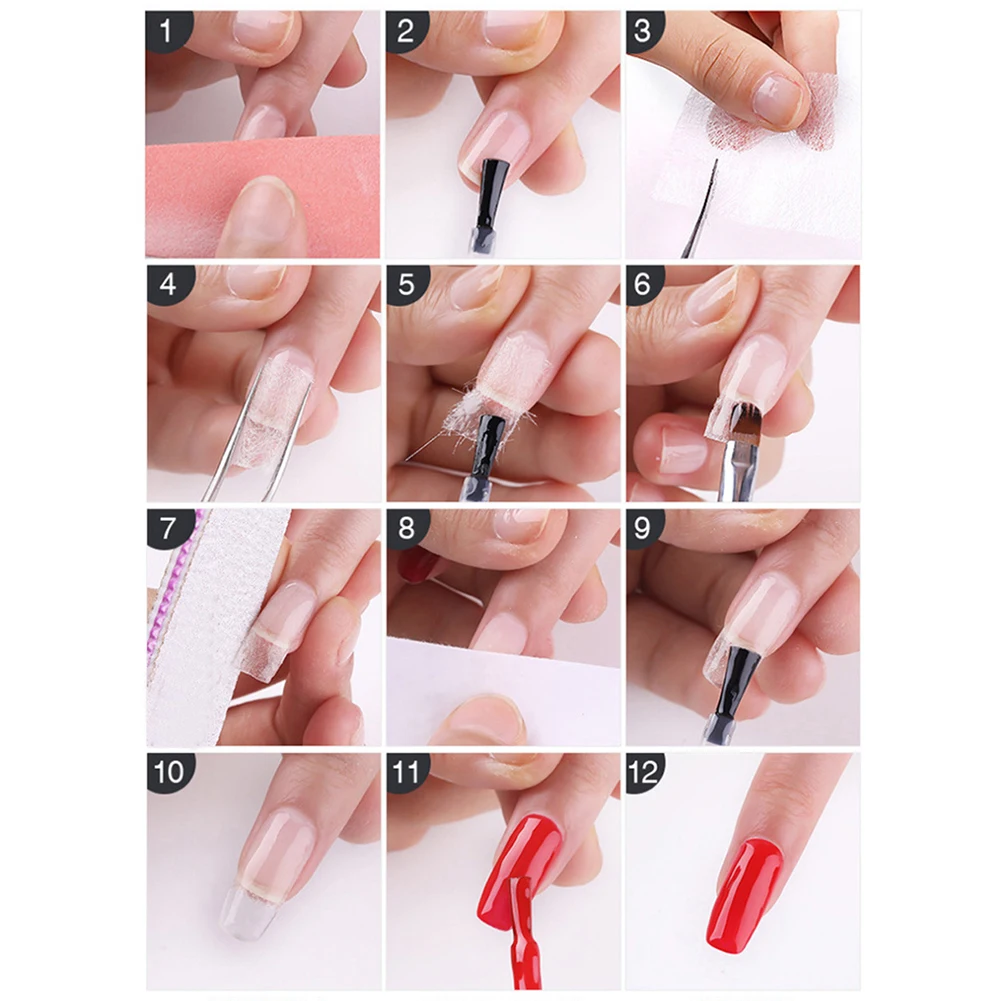 1
2
3
4
5
6
7
8
9
10
11
12