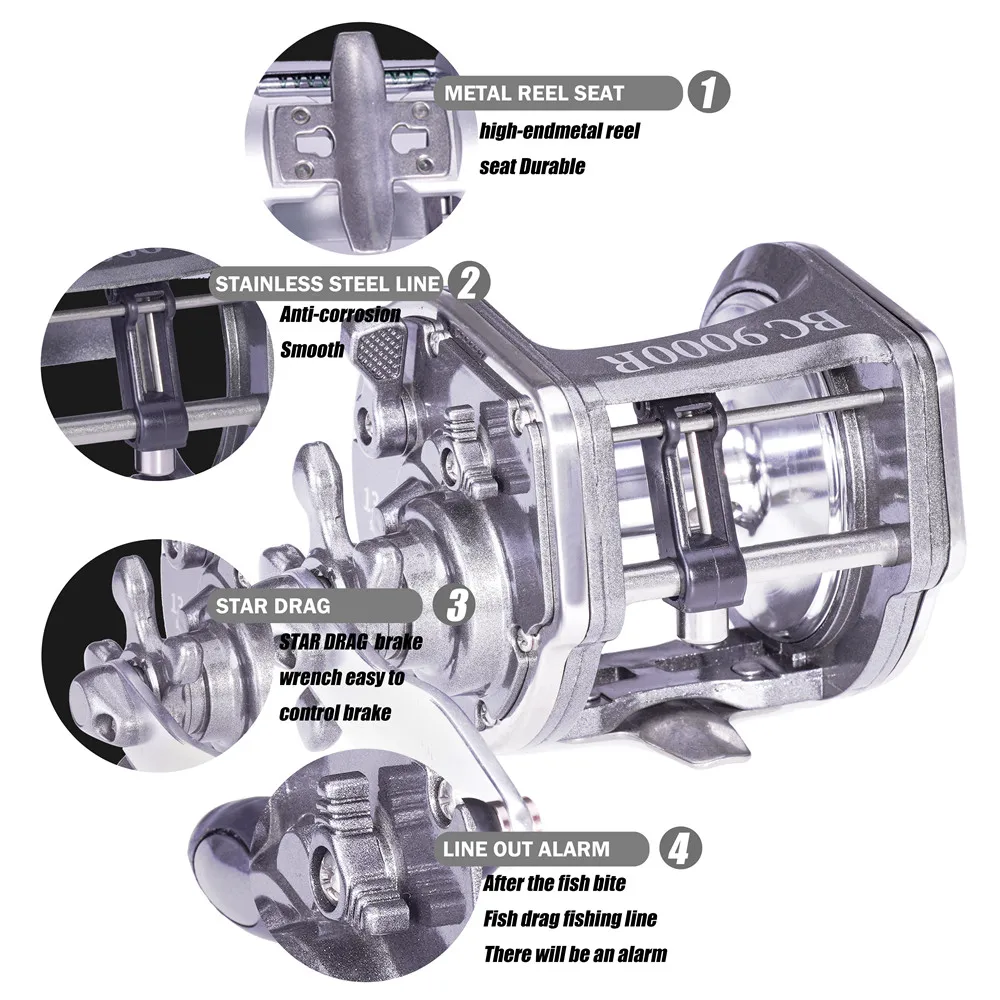 METAL REEL SEAT 1
high-endmetal reel
seat Durable

STAINLESS STEEL LINE 2
Anti-corrosion
Smooth

BC 9000R

STAR DRAG 3
STAR DRAG brake
wrench easy to
control brake

LINE OUT ALARM 4
After the fish bite
Fish drag fishing line
There will be an alarm